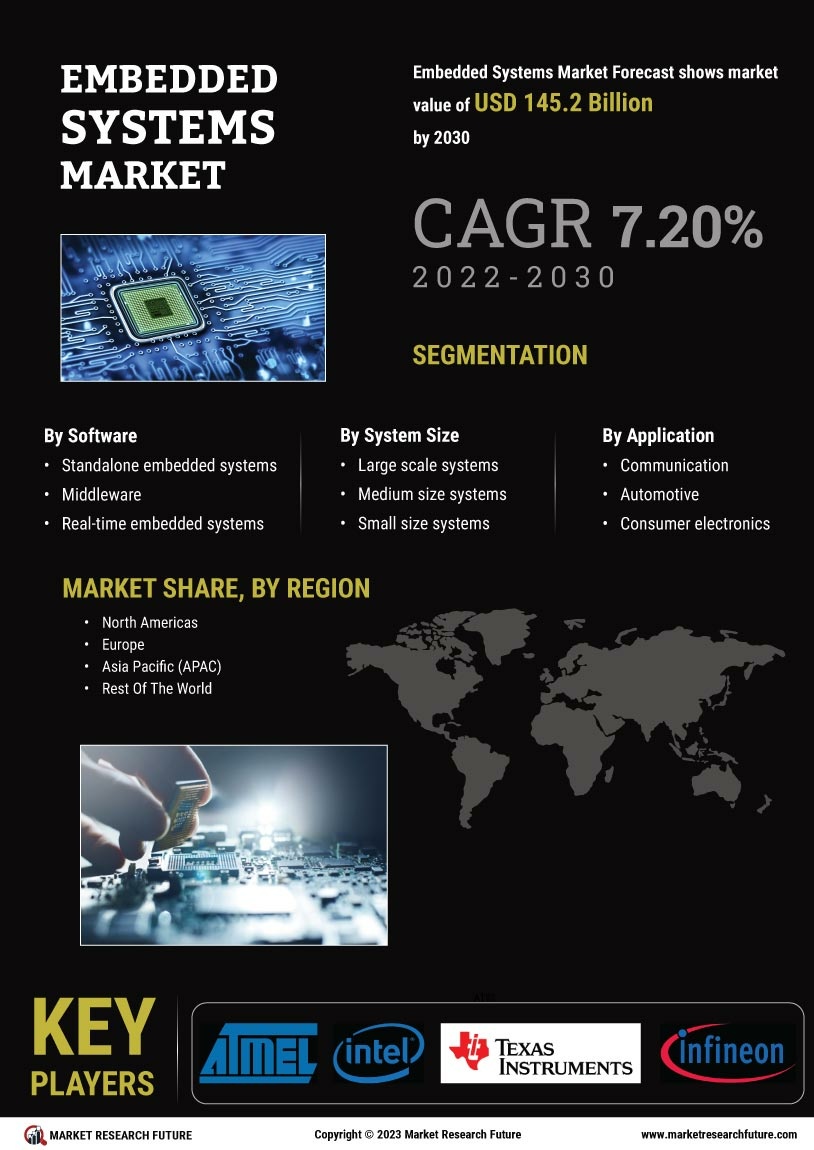 EMBEDDED SYSTEMS MARKET

Embedded Systems Market Forecast shows market value of USD 145.2 Billion by 2030

CAGR 7.20%
2022-2030

SEGMENTATION

By Software
• Standalone embedded systems
• Middleware
• Real-time embedded systems

By System Size
• Large scale systems
• Medium size systems
• Small size systems

By Application
• Communication
• Automotive
• Consumer electronics

MARKET SHARE, BY REGION
• North Americas
• Europe
• Asia Pacific (APAC)
• Rest Of The World

KEY PLAYERS

ATMEL intel TEXAS INSTRUMENTS infineon

MARKET RESEARCH FUTURE
Copyright © 2023 Market Research Future
www.marketresearchfuture.com