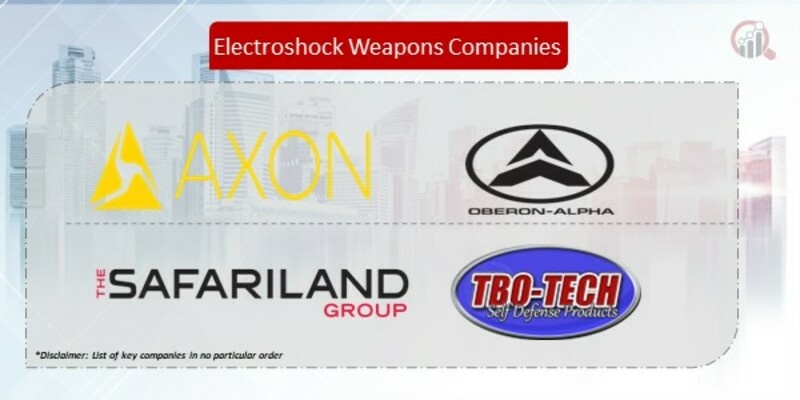 Electroshock Weapons Companies

AXON

OBERON-ALPHA

THE SAFARILAND GROUP

TBO-TECH
Self Defense Products

*Disclaimer: List of key companies in no particular order