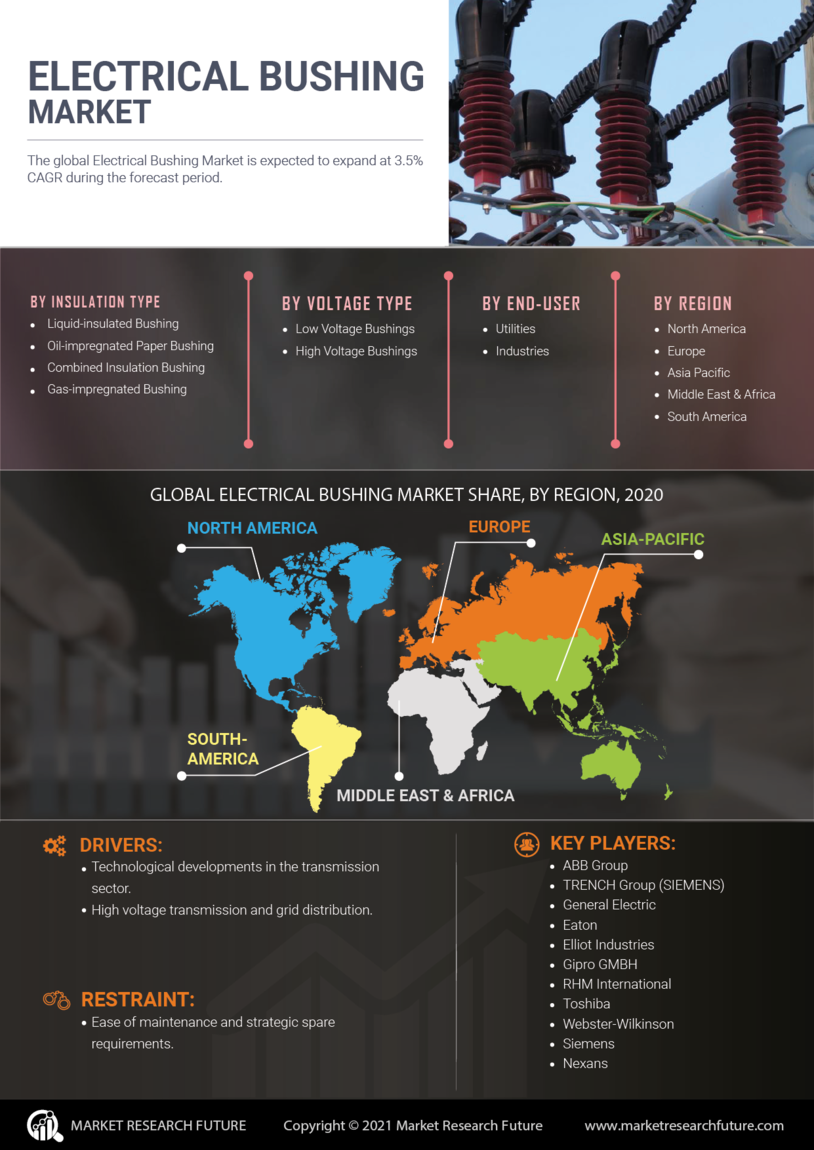 ELECTRICAL BUSHING MARKET

The global Electrical Bushing Market is expected to expand at 3.5% CAGR during the forecast period.

BY INSULATION TYPE
- Liquid-insulated Bushing
- Oil-impregnated Paper Bushing
- Combined Insulation Bushing
- Gas-impregnated Bushing

BY VOLTAGE TYPE
- Low Voltage Bushings
- High Voltage Bushings

BY END-USER
- Utilities
- Industries

BY REGION
- North America
- Europe
- Asia Pacific
- Middle East & Africa
- South America

GLOBAL ELECTRICAL BUSHING MARKET SHARE, BY REGION, 2020

NORTH AMERICA

EUROPE

ASIA-PACIFIC

SOUTH-AMERICA

MIDDLE EAST & AFRICA

DRIVERS:
- Technological developments in the transmission sector.
- High voltage transmission and grid distribution.

RESTRAINT:
- Ease of maintenance and strategic spare requirements.

KEY PLAYERS:
- ABB Group
- TRENCH Group (SIEMENS)
- General Electric
- Eaton
- Elliot Industries
- Gipro GMBH
- RHM International
- Toshiba
- Webster-Wilkinson
- Siemens
- Nexans

MARKET RESEARCH FUTURE

Copyright © 2021 Market Research Future

www.marketresearchfuture.com