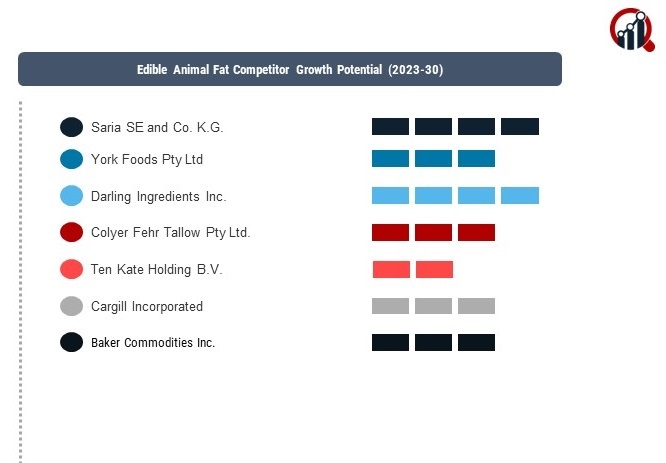 Edible Animal Fat Competitor Growth Potential (2023-30)

Saria SE and Co. K.G.

York Foods Pty Ltd

Darling Ingredients Inc.

Colyer Fehr Tallow Pty Ltd.

Ten Kate Holding B.V.

Cargill Incorporated

Baker Commodities Inc.