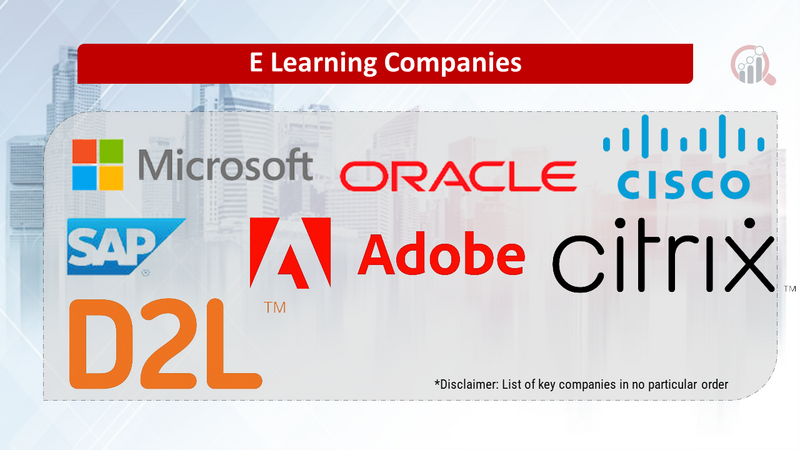 E Learning Companies

Microsoft

ORACLE

CISCO

SAP

Adobe

citrix™

D2L™

*Disclaimer: List of key companies in no particular order