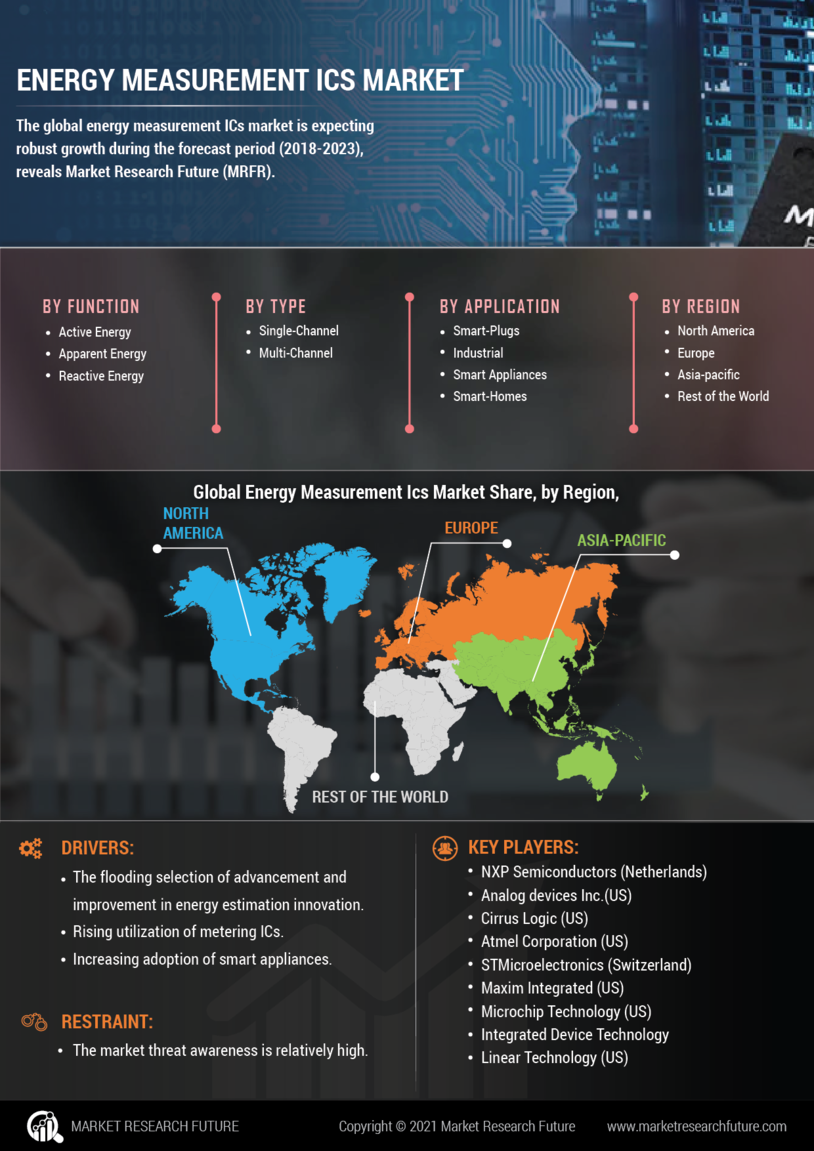 ENERGY MEASUREMENT ICS MARKET

The global energy measurement ICs market is expecting robust growth during the forecast period (2018-2023), reveals Market Research Future (MRFR).

BY FUNCTION
- Active Energy
- Apparent Energy
- Reactive Energy

BY TYPE
- Single-Channel
- Multi-Channel

BY APPLICATION
- Smart-Plugs
- Industrial
- Smart Appliances
- Smart-Homes

BY REGION
- North America
- Europe
- Asia-pacific
- Rest of the World

Global Energy Measurement Ics Market Share, by Region,

NORTH AMERICA

EUROPE

ASIA-PACIFIC

REST OF THE WORLD

DRIVERS:
- The flooding selection of advancement and improvement in energy estimation innovation.
- Rising utilization of metering ICs.
- Increasing adoption of smart appliances.

RESTRAINT:
- The market threat awareness is relatively high.

KEY PLAYERS:
- NXP Semiconductors (Netherlands)
- Analog devices Inc.(US)
- Cirrus Logic (US)
- Atmel Corporation (US)
- STMicroelectronics (Switzerland)
- Maxim Integrated (US)
- Microchip Technology (US)
- Integrated Device Technology
- Linear Technology (US)

MARKET RESEARCH FUTURE

Copyright © 2021 Market Research Future

www.marketresearchfuture.com