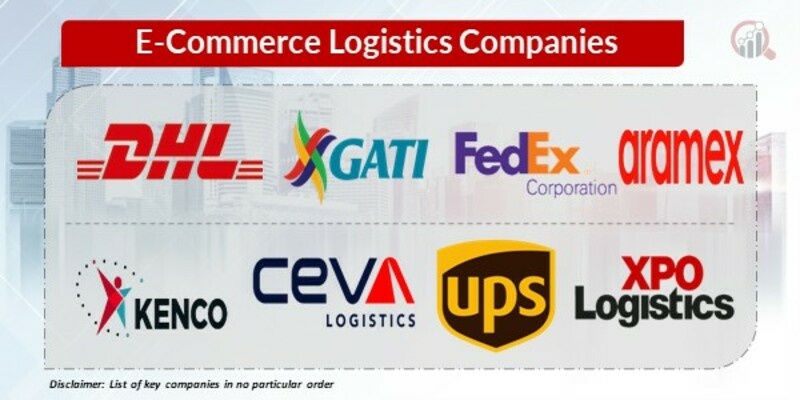 E-Commerce Logistics Companies

DHL

GATI

FedEx Corporation

aramex

KENCO

CEVA LOGISTICS

ups

XPO Logistics

Disclaimer: List of key companies in no particular order