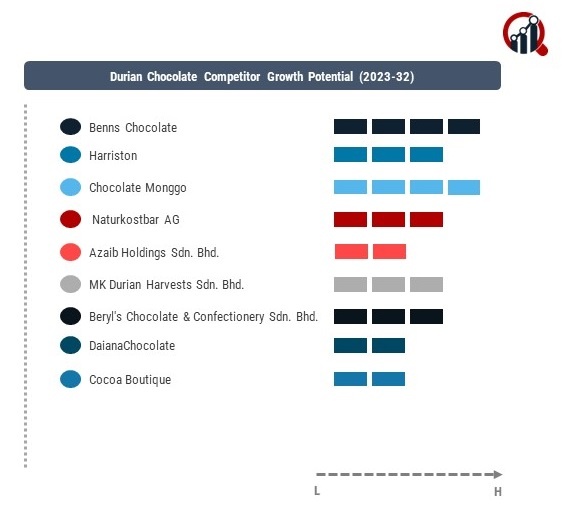 Durian Chocolate Competitor Growth Potential (2023-32)

Benns Chocolate

Harriston

Chocolate Monggo

Naturkostbar AG

Azaib Holdings Sdn. Bhd.

MK Durian Harvests Sdn. Bhd.

Beryl's Chocolate & Confectionery Sdn. Bhd.

DaianaChocolate

Cocoa Boutique

L

H