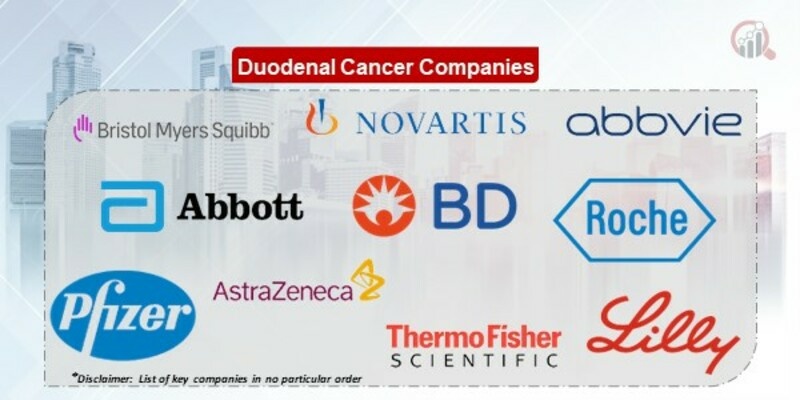 Duodenal Cancer Companies

Bristol Myers Squibb

NOVARTIS

abbvie

Abbott

BD

Roche

Pfizer

AstraZeneca

ThermoFisher SCIENTIFIC

Lilly

*Disclaimer: List of key companies in no particular order