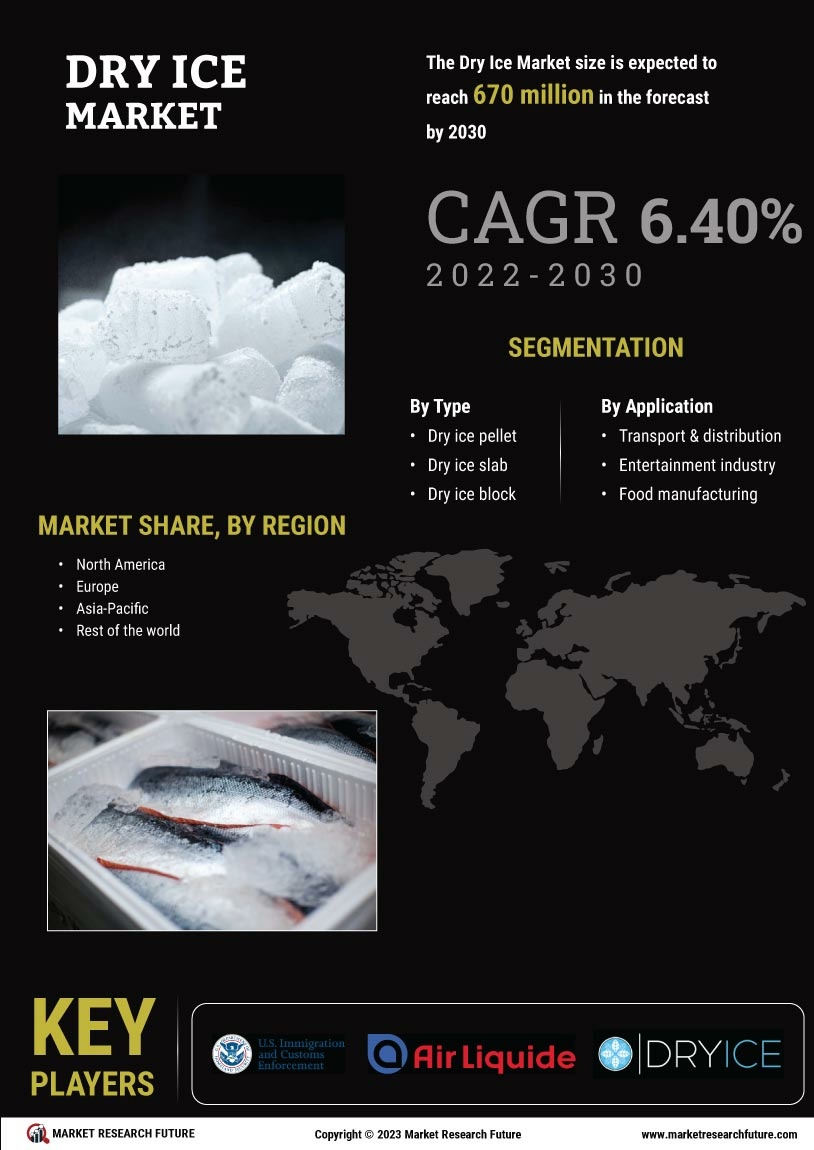 DRY ICE MARKET

The Dry Ice Market size is expected to reach 670 million in the forecast by 2030

CAGR 6.40%
2022-2030

SEGMENTATION

By Type
• Dry ice pellet
• Dry ice slab
• Dry ice block

By Application
• Transport & distribution
• Entertainment industry
• Food manufacturing

MARKET SHARE, BY REGION
• North America
• Europe
• Asia-Pacific
• Rest of the world

KEY PLAYERS

U.S. Immigration and Customs Enforcement

Air Liquide

DRYICE

MARKET RESEARCH FUTURE

Copyright © 2023 Market Research Future

www.marketresearchfuture.com