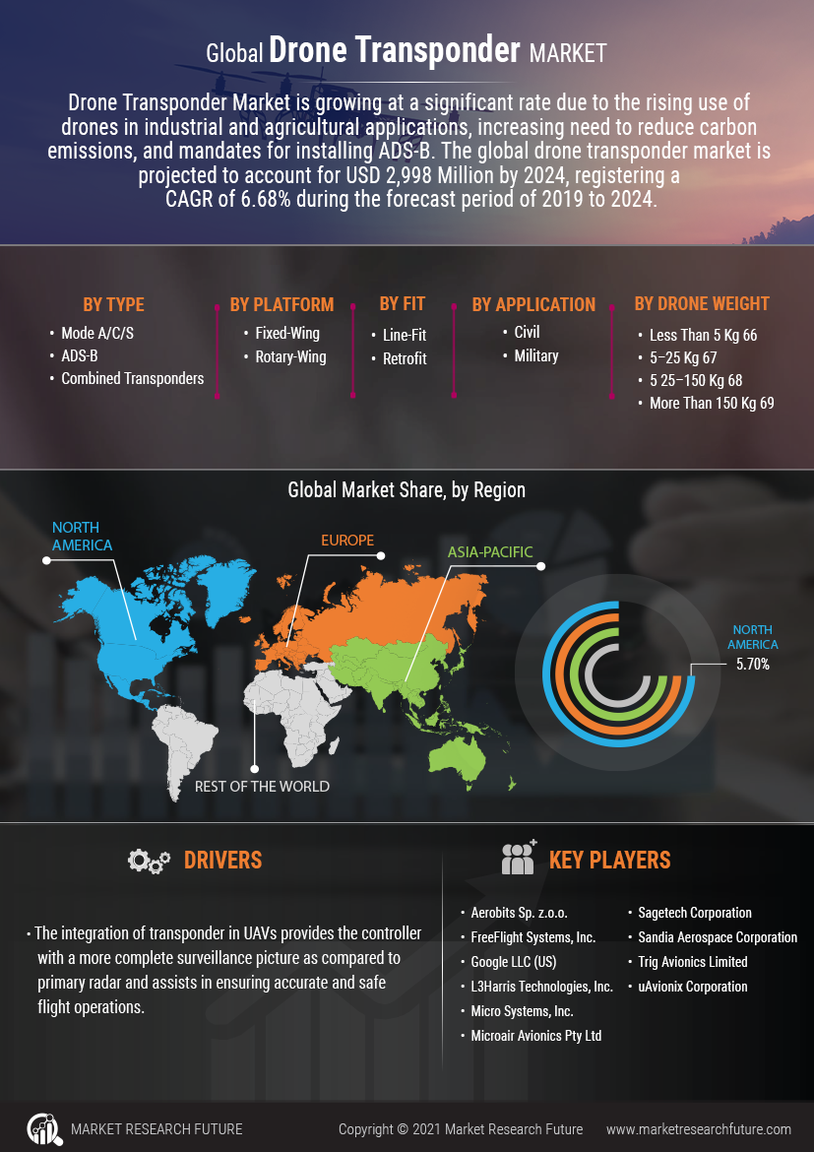 Global Drone Transponder MARKET

Drone Transponder Market is growing at a significant rate due to the rising use of drones in industrial and agricultural applications, increasing need to reduce carbon emissions, and mandates for installing ADS-B. The global drone transponder market is projected to account for USD 2,998 Million by 2024, registering a CAGR of 6.68% during the forecast period of 2019 to 2024.

BY TYPE
• Mode A/C/S
• ADS-B
• Combined Transponders

BY PLATFORM
• Fixed-Wing
• Rotary-Wing

BY FIT
• Line-Fit
• Retrofit

BY APPLICATION
• Civil
• Military

BY DRONE WEIGHT
• Less Than 5 Kg 66
• 5–25 Kg 67
• 5 25–150 Kg 68
• More Than 150 Kg 69

Global Market Share, by Region

NORTH AMERICA

EUROPE

ASIA-PACIFIC

REST OF THE WORLD

NORTH AMERICA
5.70%

DRIVERS

• The integration of transponder in UAVs provides the controller with a more complete surveillance picture as compared to primary radar and assists in ensuring accurate and safe flight operations.

KEY PLAYERS

• Aerobits Sp. z.o.o.
• FreeFlight Systems, Inc.
• Google LLC (US)
• L3Harris Technologies, Inc.
• Micro Systems, Inc.
• Microair Avionics Pty Ltd
• Sagetech Corporation
• Sandia Aerospace Corporation
• Trig Avionics Limited
• uAvionix Corporation

MARKET RESEARCH FUTURE

Copyright © 2021 Market Research Future

www.marketresearchfuture.com