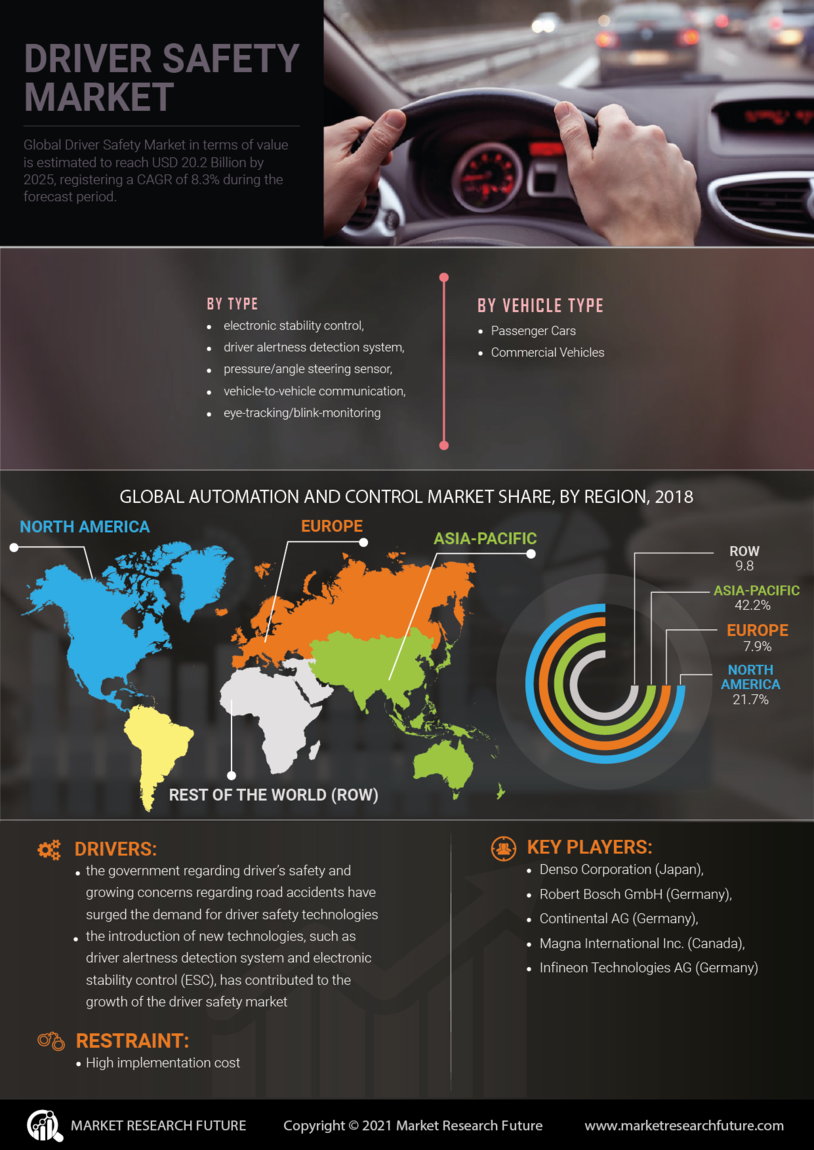 DRIVER SAFETY MARKET

Global Driver Safety Market in terms of value is estimated to reach USD 20.2 Billion by 2025, registering a CAGR of 8.3% during the forecast period.

BY TYPE
- electronic stability control,
- driver alertness detection system,
- pressure/angle steering sensor,
- vehicle-to-vehicle communication,
- eye-tracking/blink-monitoring

BY VEHICLE TYPE
- Passenger Cars
- Commercial Vehicles

GLOBAL AUTOMATION AND CONTROL MARKET SHARE, BY REGION, 2018

NORTH AMERICA
EUROPE
ASIA-PACIFIC
REST OF THE WORLD (ROW)

ROW
9.8
ASIA-PACIFIC
42.2%
EUROPE
7.9%
NORTH AMERICA
21.7%

DRIVERS:
- the government regarding driver's safety and growing concerns regarding road accidents have surged the demand for driver safety technologies
- the introduction of new technologies, such as driver alertness detection system and electronic stability control (ESC), has contributed to the growth of the driver safety market

RESTRAINT:
- High implementation cost

KEY PLAYERS:
- Denso Corporation (Japan),
- Robert Bosch GmbH (Germany),
- Continental AG (Germany),
- Magna International Inc. (Canada),
- Infineon Technologies AG (Germany)

MARKET RESEARCH FUTURE Copyright © 2021 Market Research Future www.marketresearchfuture.com