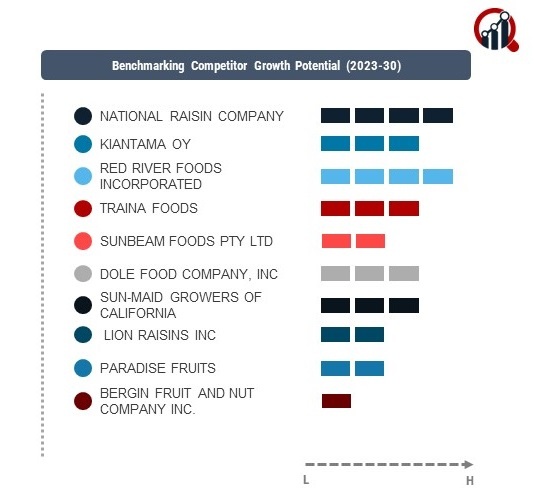 Benchmarking Competitor Growth Potential (2023-30)

NATIONAL RAISIN COMPANY

KIANTAMA OY

RED RIVER FOODS INCORPORATED

TRAINA FOODS

SUNBEAM FOODS PTY LTD

DOLE FOOD COMPANY, INC

SUN-MAID GROWERS OF CALIFORNIA

LION RAISINS INC

PARADISE FRUITS

BERGIN FRUIT AND NUT COMPANY INC.

L

H