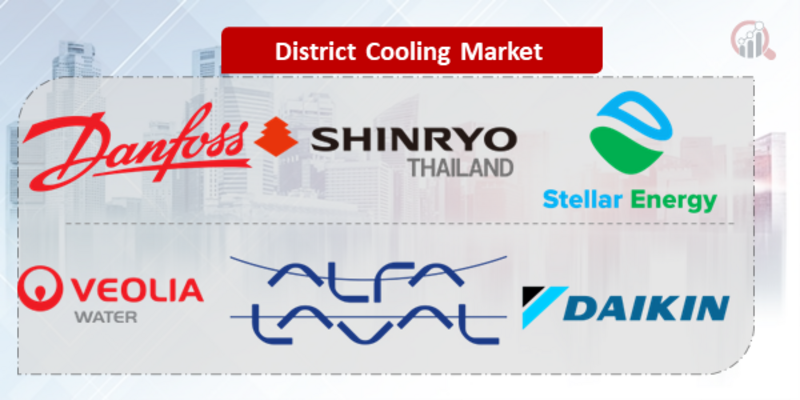 District Cooling Market

Danfoss

SHINRYO
THAILAND

Stellar Energy

VEOLIA
WATER

ALFA
LAVAL

DAIKIN