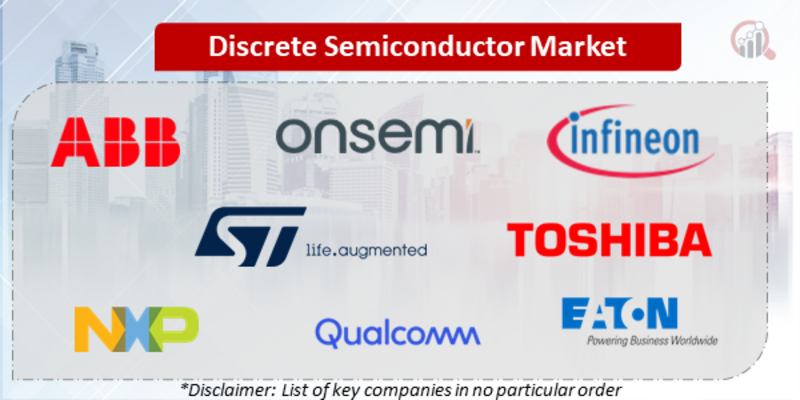 Discrete Semiconductor Market

ABB

onsemi

infineon

ST life.augmented

TOSHIBA

NXP

Qualcomm

EATON Powering Business Worldwide

*Disclaimer: List of key companies in no particular order