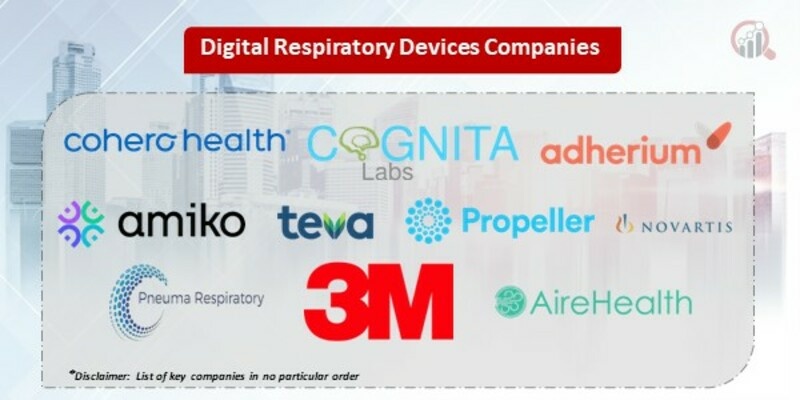 Digital Respiratory Devices Companies

cohero health

COGNITA Labs

adherium

amiko

teva

Propeller

NOVARTIS

Pneuma Respiratory

3M

AireHealth

*Disclaimer: List of key companies in no particular order