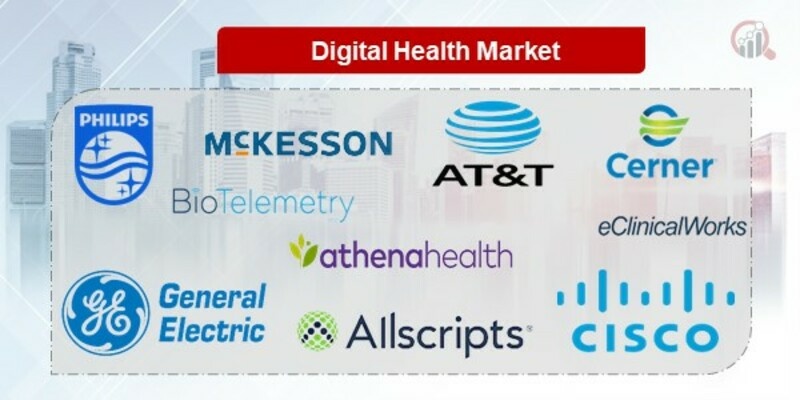 Digital Health Market

PHILIPS

McKESSON

AT&T

Cerner

BioTelemetry

eClinicalWorks

athenahealth

GE

General Electric

Allscripts

CISCO