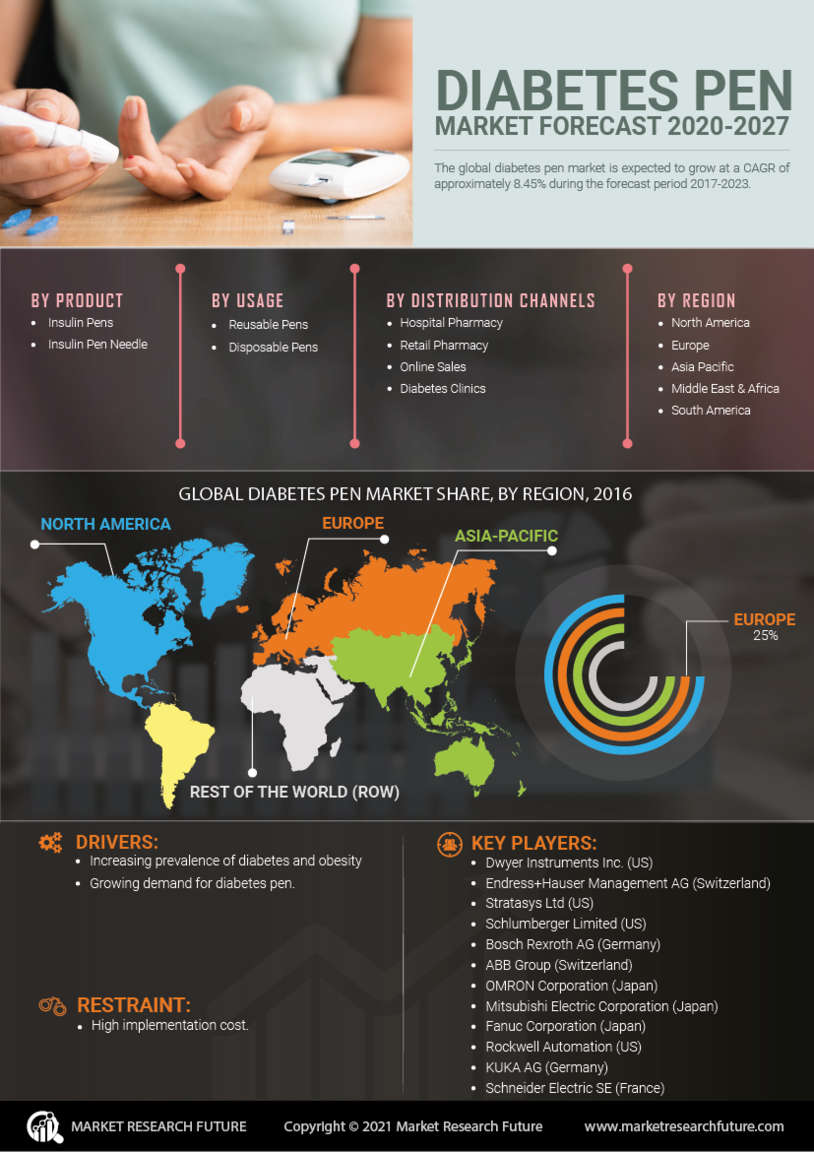 DIABETES PEN
MARKET FORECAST 2020-2027

The global diabetes pen market is expected to grow at a CAGR of approximately 8.45% during the forecast period 2017-2023.

BY PRODUCT
- Insulin Pens
- Insulin Pen Needle

BY USAGE
- Reusable Pens
- Disposable Pens

BY DISTRIBUTION CHANNELS
- Hospital Pharmacy
- Retail Pharmacy
- Online Sales
- Diabetes Clinics

BY REGION
- North America
- Europe
- Asia Pacific
- Middle East & Africa
- South America

GLOBAL DIABETES PEN MARKET SHARE, BY REGION, 2016

NORTH AMERICA
EUROPE
ASIA-PACIFIC
REST OF THE WORLD (ROW)

EUROPE
25%

DRIVERS:
- Increasing prevalence of diabetes and obesity
- Growing demand for diabetes pen.

RESTRAINT:
- High implementation cost.

KEY PLAYERS:
- Dwyer Instruments Inc. (US)
- Endress+Hauser Management AG (Switzerland)
- Stratasys Ltd (US)
- Schlumberger Limited (US)
- Bosch Rexroth AG (Germany)
- ABB Group (Switzerland)
- OMRON Corporation (Japan)
- Mitsubishi Electric Corporation (Japan)
- Fanuc Corporation (Japan)
- Rockwell Automation (US)
- KUKA AG (Germany)
- Schneider Electric SE (France)

MARKET RESEARCH FUTURE
Copyright © 2021 Market Research Future
www.marketresearchfuture.com