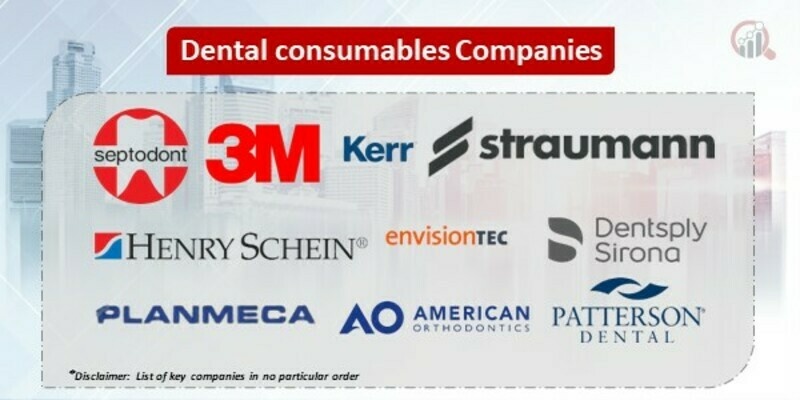 Dental consumables Companies

septodont

3M

Kerr

straumann

HENRY SCHEIN®

envisionTEC

Dentsply Sirona

PLANMECA

AO AMERICAN ORTHODONTICS

PATTERSON® DENTAL

*Disclaimer: List of key companies in no particular order