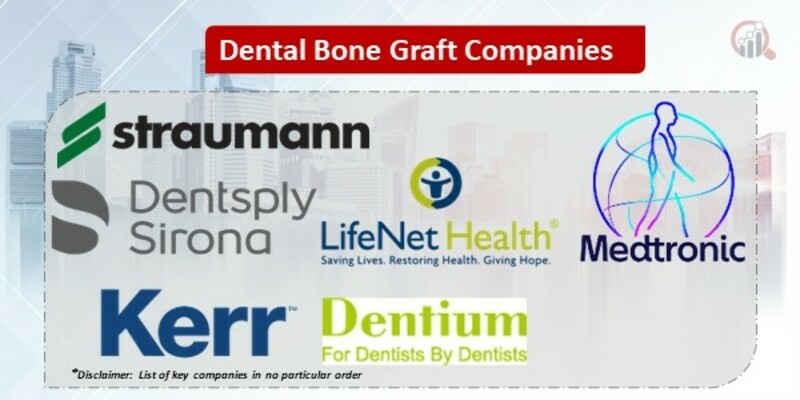 Dental Bone Graft Companies

straumann

Dentsply Sirona

LifeNet Health®
Saving Lives. Restoring Health. Giving Hope.

Medtronic

Kerr™

Dentium
For Dentists By Dentists

*Disclaimer: List of key companies in no particular order