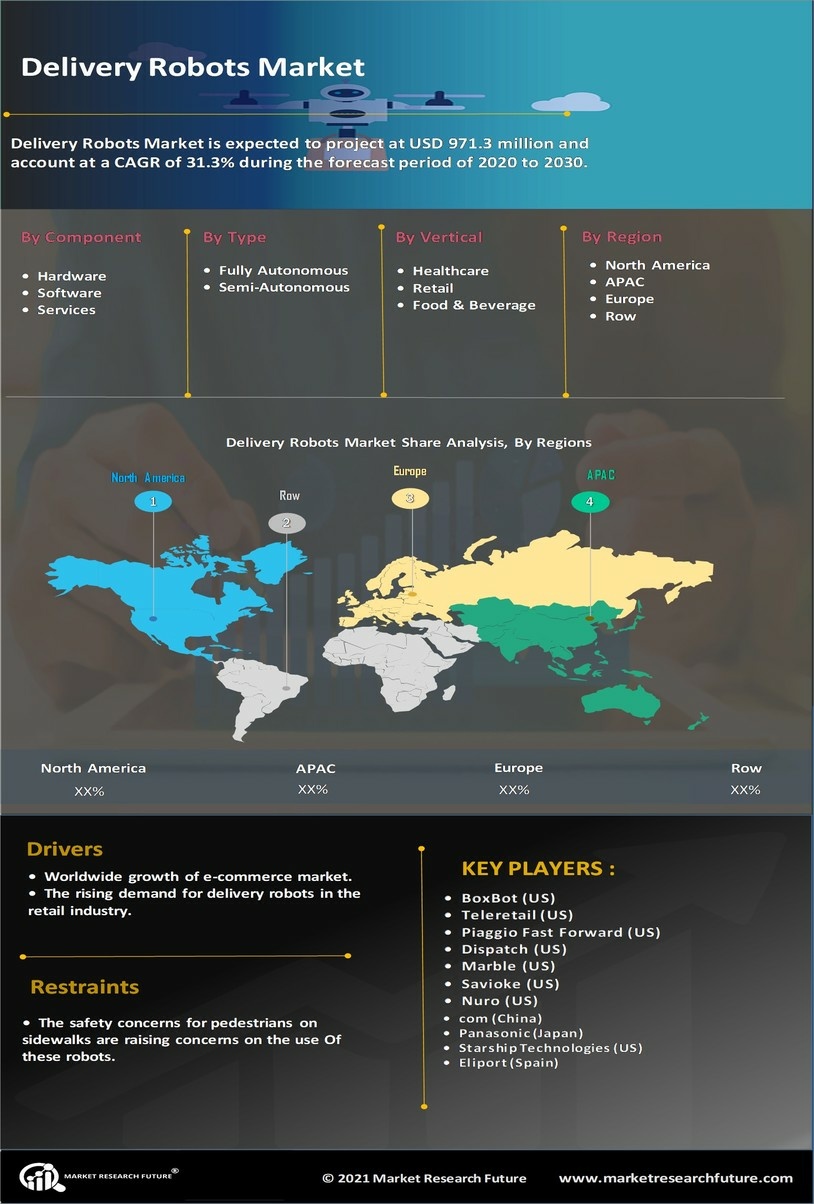 Delivery Robots Market

Delivery Robots Market is expected to project at USD 971.3 million and account at a CAGR of 31.3% during the forecast period of 2020 to 2030.

By Component
- Hardware
- Software
- Services

By Type
- Fully Autonomous
- Semi-Autonomous

By Vertical
- Healthcare
- Retail
- Food & Beverage

By Region
- North America
- APAC
- Europe
- Row

Delivery Robots Market Share Analysis, By Regions

North America 1
Row 2
Europe 3
APAC 4

| North America | APAC | Europe | Row |
|---|---|---|---|
| XX% | XX% | XX% | XX% |

Drivers
- Worldwide growth of e-commerce market.
- The rising demand for delivery robots in the retail industry.

Restraints
- The safety concerns for pedestrians on sidewalks are raising concerns on the use Of these robots.

KEY PLAYERS :
- BoxBot (US)
- Teleretail (US)
- Piaggio Fast Forward (US)
- Dispatch (US)
- Marble (US)
- Savioke (US)
- Nuro (US)
- com (China)
- Panasonic (Japan)
- Starship Technologies (US)
- Eliport (Spain)

MARKET RESEARCH FUTURE®

© 2021 Market Research Future

www.marketresearchfuture.com