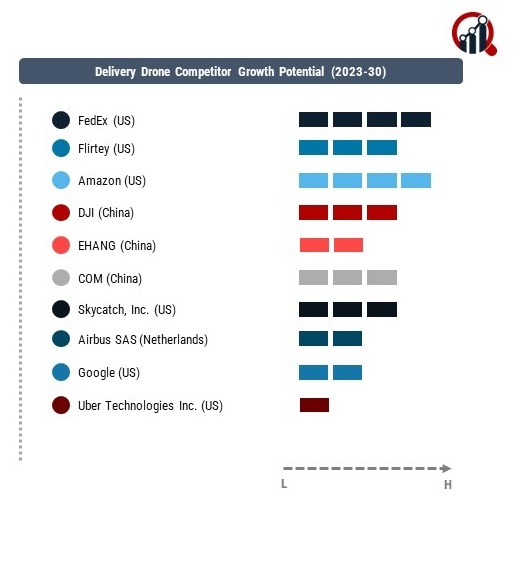 Delivery Drone Competitor Growth Potential (2023-30)

FedEx (US)
Flirtey (US)
Amazon (US)
DJI (China)
EHANG (China)
COM (China)
Skycatch, Inc. (US)
Airbus SAS (Netherlands)
Google (US)
Uber Technologies Inc. (US)

L
H