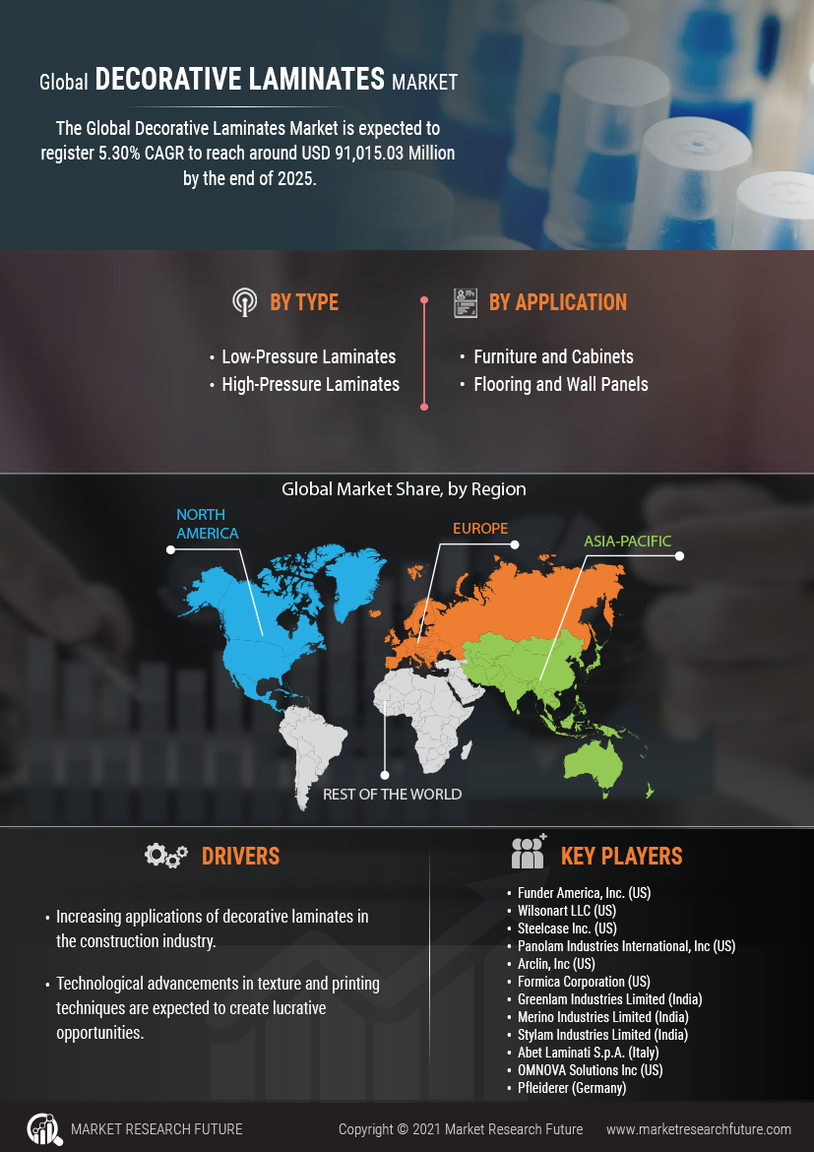 Global DECORATIVE LAMINATES MARKET

The Global Decorative Laminates Market is expected to register 5.30% CAGR to reach around USD 91,015.03 Million by the end of 2025.

BY TYPE

• Low-Pressure Laminates
• High-Pressure Laminates

BY APPLICATION

• Furniture and Cabinets
• Flooring and Wall Panels

Global Market Share, by Region

NORTH AMERICA

EUROPE

ASIA-PACIFIC

REST OF THE WORLD

DRIVERS

• Increasing applications of decorative laminates in the construction industry.

• Technological advancements in texture and printing techniques are expected to create lucrative opportunities.

KEY PLAYERS

• Funder America, Inc. (US)
• Wilsonart LLC (US)
• Steelcase Inc. (US)
• Panolam Industries International, Inc (US)
• Arclin, Inc (US)
• Formica Corporation (US)
• Greenlam Industries Limited (India)
• Merino Industries Limited (India)
• Stylam Industries Limited (India)
• Abet Laminati S.p.A. (Italy)
• OMNOVA Solutions Inc (US)
• Pfleiderer (Germany)

MARKET RESEARCH FUTURE

Copyright © 2021 Market Research Future

www.marketresearchfuture.com