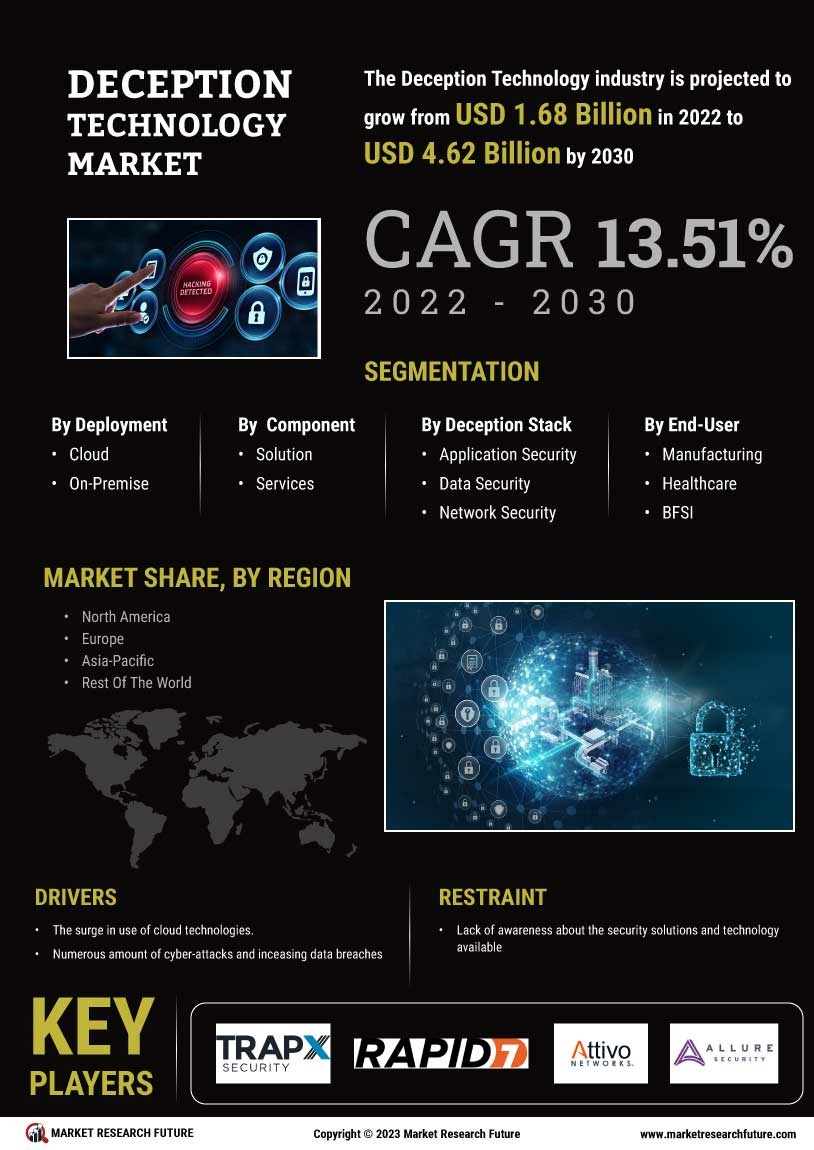 DECEPTION TECHNOLOGY MARKET

The Deception Technology industry is projected to grow from USD 1.68 Billion in 2022 to USD 4.62 Billion by 2030

HACKING DETECTED

CAGR 13.51%
2022 - 2030

SEGMENTATION

By Deployment
• Cloud
• On-Premise

By Component
• Solution
• Services

By Deception Stack
• Application Security
• Data Security
• Network Security

By End-User
• Manufacturing
• Healthcare
• BFSI

MARKET SHARE, BY REGION
• North America
• Europe
• Asia-Pacific
• Rest Of The World

DRIVERS
• The surge in use of cloud technologies.
• Numerous amount of cyber-attacks and inceasing data breaches

RESTRAINT
• Lack of awareness about the security solutions and technology available

KEY PLAYERS

TRAPX SECURITY
RAPID7
Attivo NETWORKS.
ALLURE SECURITY

MARKET RESEARCH FUTURE
Copyright © 2023 Market Research Future
www.marketresearchfuture.com