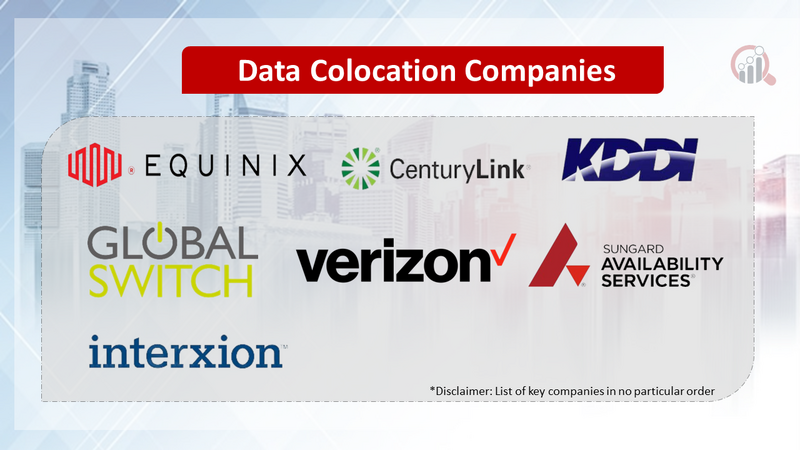 Data Colocation Companies

EQUINIX

CenturyLink

KDDI

GLOBAL SWITCH

verizon

SUNGARD AVAILABILITY SERVICES

interxion

*Disclaimer: List of key companies in no particular order