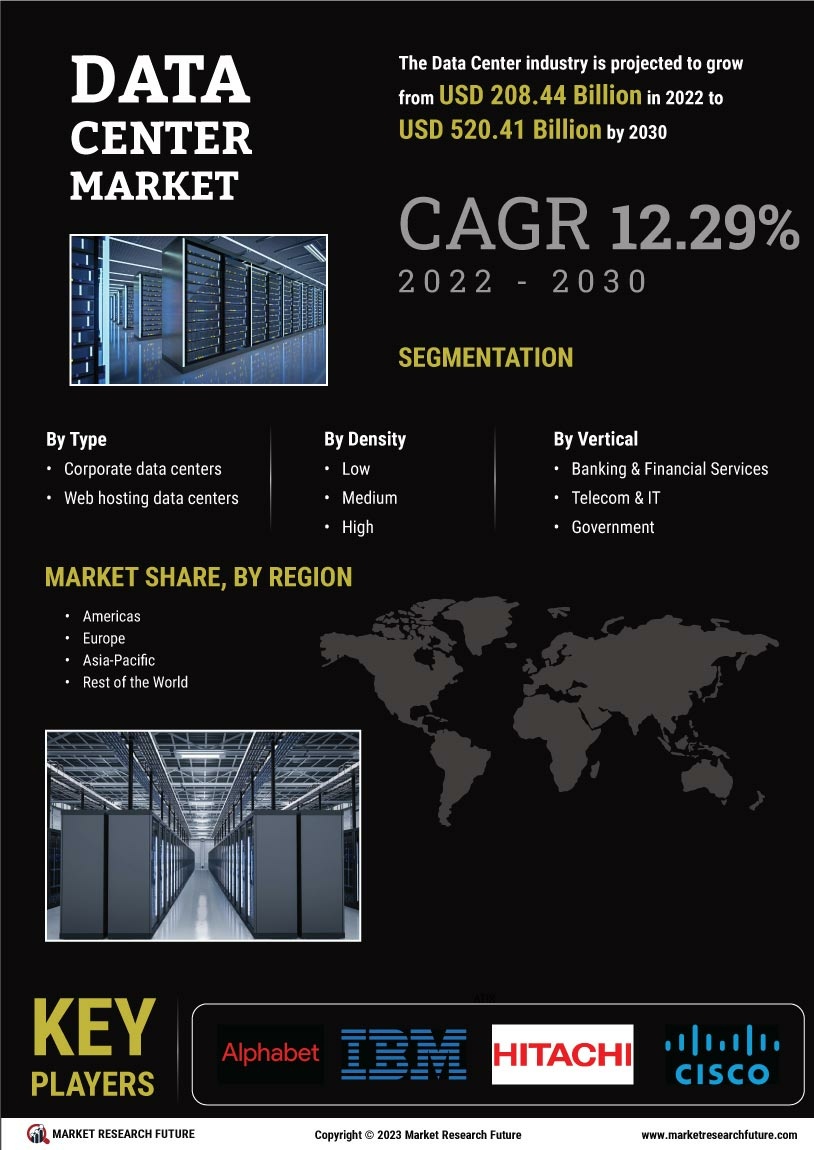 DATA CENTER MARKET

The Data Center industry is projected to grow from USD 208.44 Billion in 2022 to USD 520.41 Billion by 2030

CAGR 12.29%
2022 - 2030

SEGMENTATION

By Type
• Corporate data centers
• Web hosting data centers

By Density
• Low
• Medium
• High

By Vertical
• Banking & Financial Services
• Telecom & IT
• Government

MARKET SHARE, BY REGION
• Americas
• Europe
• Asia-Pacific
• Rest of the World

KEY PLAYERS

Alphabet
IBM
HITACHI
CISCO

MARKET RESEARCH FUTURE
Copyright © 2023 Market Research Future
www.marketresearchfuture.com