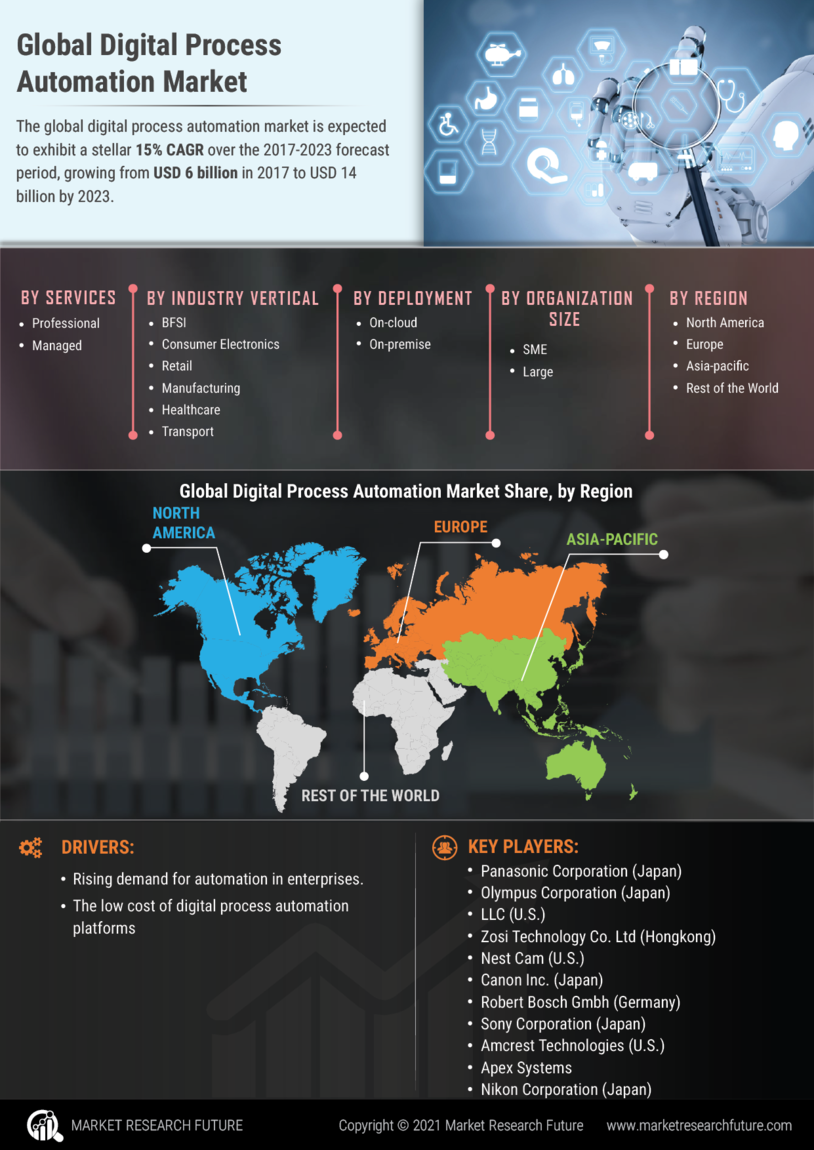 Global Digital Process Automation Market

The global digital process automation market is expected to exhibit a stellar 15% CAGR over the 2017-2023 forecast period, growing from USD 6 billion in 2017 to USD 14 billion by 2023.

BY SERVICES
• Professional
• Managed

BY INDUSTRY VERTICAL
• BFSI
• Consumer Electronics
• Retail
• Manufacturing
• Healthcare
• Transport

BY DEPLOYMENT
• On-cloud
• On-premise

BY ORGANIZATION SIZE
• SME
• Large

BY REGION
• North America
• Europe
• Asia-pacific
• Rest of the World

Global Digital Process Automation Market Share, by Region

NORTH AMERICA
EUROPE
ASIA-PACIFIC
REST OF THE WORLD

DRIVERS:
• Rising demand for automation in enterprises.
• The low cost of digital process automation platforms

KEY PLAYERS:
• Panasonic Corporation (Japan)
• Olympus Corporation (Japan)
• LLC (U.S.)
• Zosi Technology Co. Ltd (Hongkong)
• Nest Cam (U.S.)
• Canon Inc. (Japan)
• Robert Bosch Gmbh (Germany)
• Sony Corporation (Japan)
• Amcrest Technologies (U.S.)
• Apex Systems
• Nikon Corporation (Japan)

MARKET RESEARCH FUTURE
Copyright © 2021 Market Research Future
www.marketresearchfuture.com