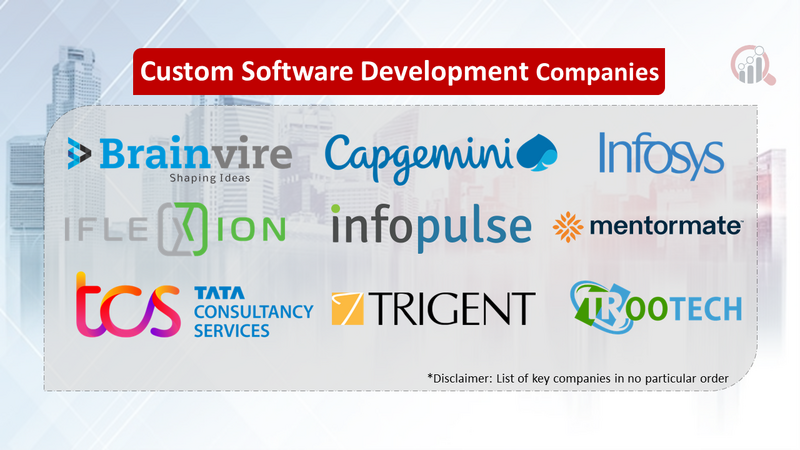 Custom Software Development Companies

Brainvire
Shaping Ideas

Capgemini

Infosys

IFLEXION

infopulse

mentormate

tcs TATA CONSULTANCY SERVICES

TRIGENT

TROOTECH

*Disclaimer: List of key companies in no particular order