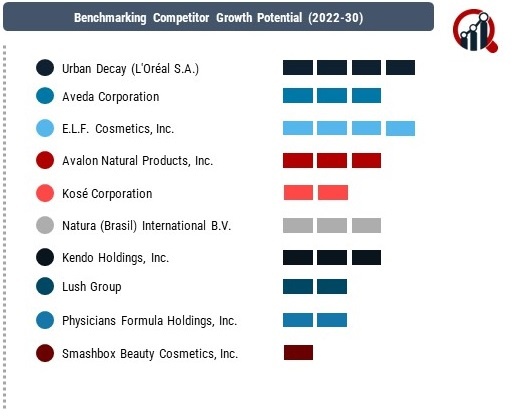 Benchmarking Competitor Growth Potential (2022-30)

Urban Decay (L'Oréal S.A.)

Aveda Corporation

E.L.F. Cosmetics, Inc.

Avalon Natural Products, Inc.

Kosé Corporation

Natura (Brasil) International B.V.

Kendo Holdings, Inc.

Lush Group

Physicians Formula Holdings, Inc.

Smashbox Beauty Cosmetics, Inc.