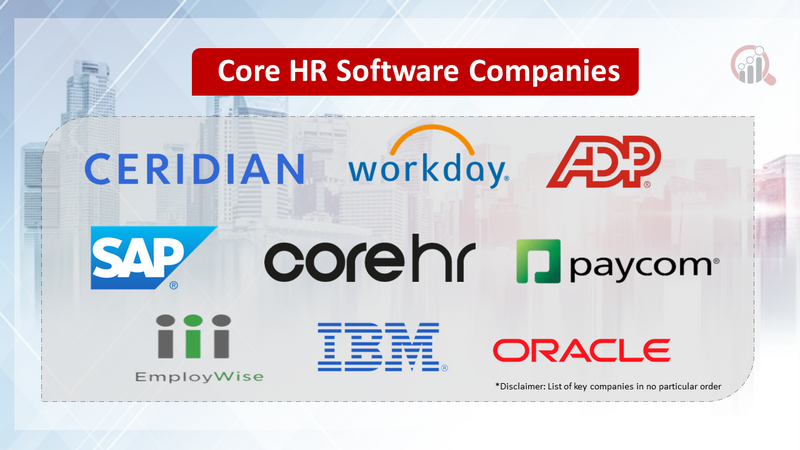 Core HR Software Companies

CERIDIAN

workday.

ADP

SAP

corehr

paycom

EmployWise

IBM

ORACLE

*Disclaimer: List of key companies in no particular order