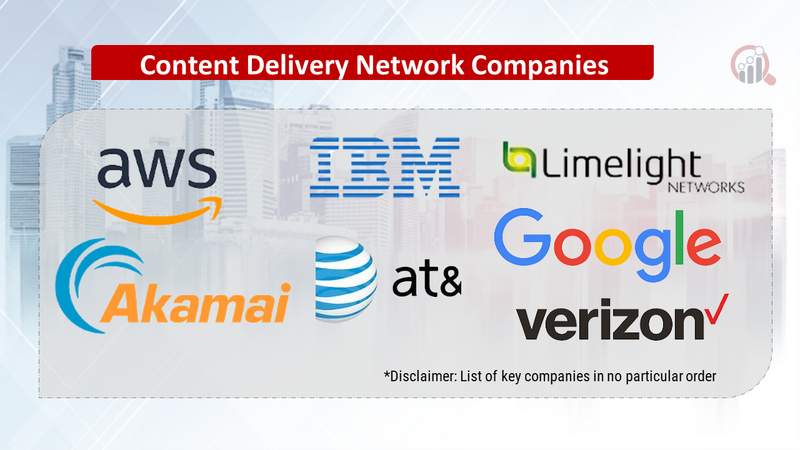 Content Delivery Network Companies

aws

IBM

Limelight NETWORKS

Akamai

at&

Google

verizon

*Disclaimer: List of key companies in no particular order