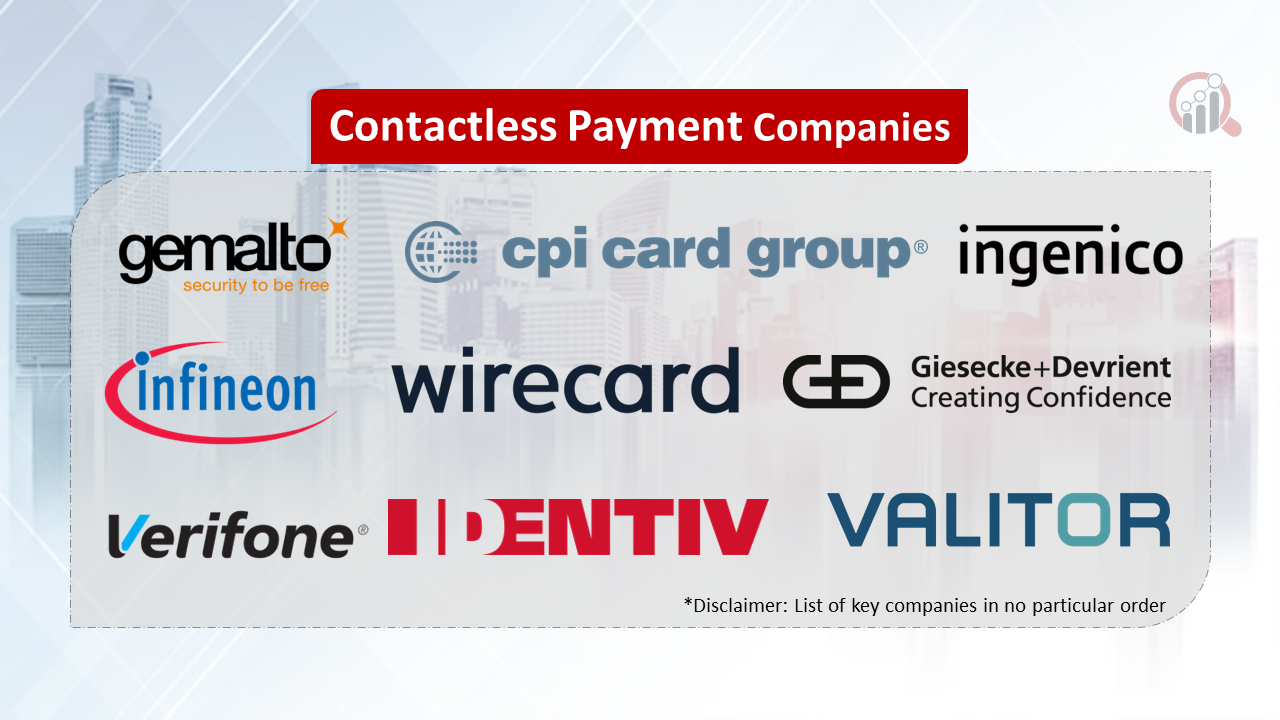 Contactless Payment Companies

gemalto
security to be free

cpi card group®

ingenico

infineon

wirecard

Giesecke+Devrient
Creating Confidence

Verifone®

IDENTIV

VALITOR

*Disclaimer: List of key companies in no particular order