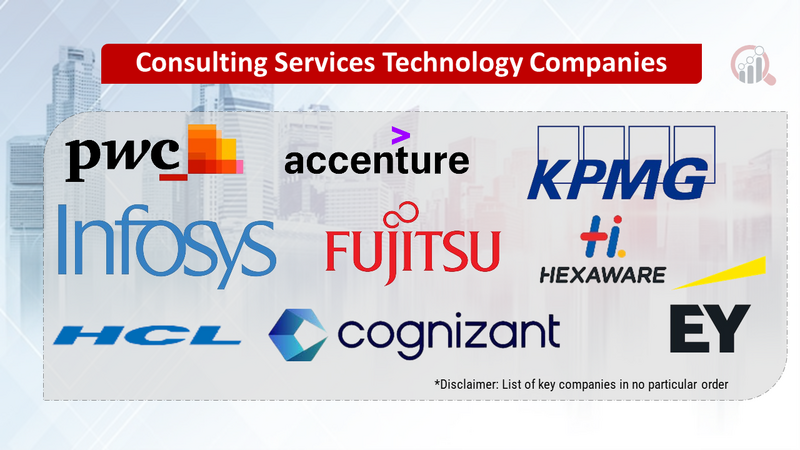 Consulting Services Technology Companies

pwc

accenture

KPMG

Infosys

FUJITSU

Hi.
HEXAWARE

HCL

cognizant

EY

*Disclaimer: List of key companies in no particular order