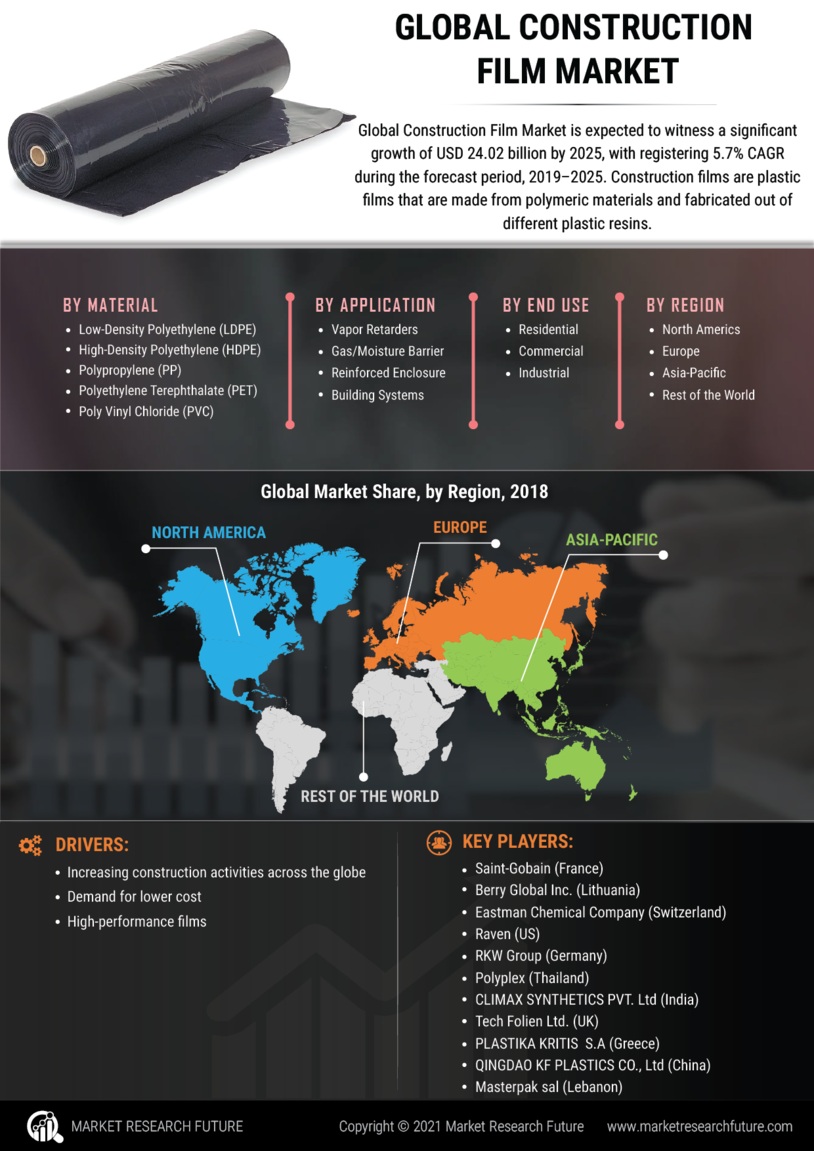 GLOBAL CONSTRUCTION FILM MARKET

Global Construction Film Market is expected to witness a significant growth of USD 24.02 billion by 2025, with registering 5.7% CAGR during the forecast period, 2019–2025. Construction films are plastic films that are made from polymeric materials and fabricated out of different plastic resins.

BY MATERIAL
- Low-Density Polyethylene (LDPE)
- High-Density Polyethylene (HDPE)
- Polypropylene (PP)
- Polyethylene Terephthalate (PET)
- Poly Vinyl Chloride (PVC)

BY APPLICATION
- Vapor Retarders
- Gas/Moisture Barrier
- Reinforced Enclosure
- Building Systems

BY END USE
- Residential
- Commercial
- Industrial

BY REGION
- North Americs
- Europe
- Asia-Pacific
- Rest of the World

Global Market Share, by Region, 2018

NORTH AMERICA
EUROPE
ASIA-PACIFIC
REST OF THE WORLD

DRIVERS:
- Increasing construction activities across the globe
- Demand for lower cost
- High-performance films

KEY PLAYERS:
- Saint-Gobain (France)
- Berry Global Inc. (Lithuania)
- Eastman Chemical Company (Switzerland)
- Raven (US)
- RKW Group (Germany)
- Polyplex (Thailand)
- CLIMAX SYNTHETICS PVT. Ltd (India)
- Tech Folien Ltd. (UK)
- PLASTIKA KRITIS S.A (Greece)
- QINGDAO KF PLASTICS CO., Ltd (China)
- Masterpak sal (Lebanon)

MARKET RESEARCH FUTURE
Copyright © 2021 Market Research Future
www.marketresearchfuture.com