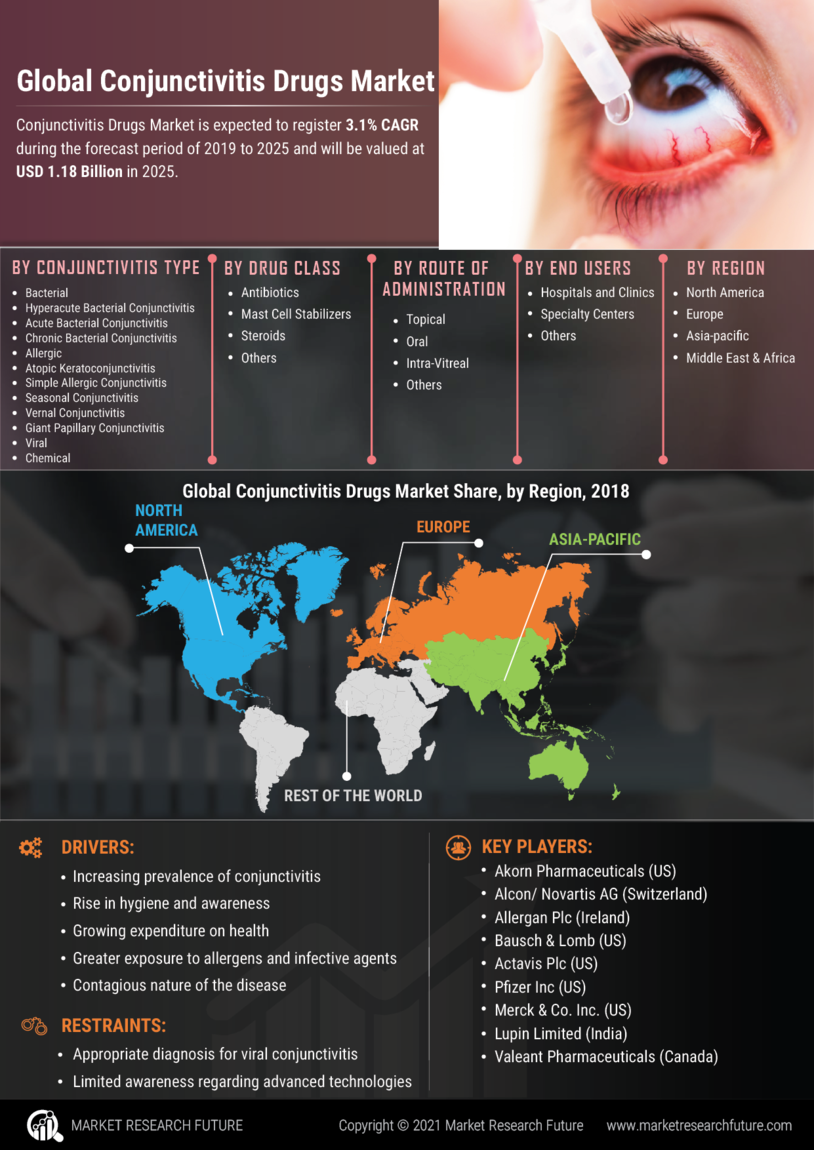 Global Conjunctivitis Drugs Market

Conjunctivitis Drugs Market is expected to register 3.1% CAGR during the forecast period of 2019 to 2025 and will be valued at USD 1.18 Billion in 2025.

BY CONJUNCTIVITIS TYPE
- Bacterial
- Hyperacute Bacterial Conjunctivitis
- Acute Bacterial Conjunctivitis
- Chronic Bacterial Conjunctivitis
- Allergic
- Atopic Keratoconjunctivitis
- Simple Allergic Conjunctivitis
- Seasonal Conjunctivitis
- Vernal Conjunctivitis
- Giant Papillary Conjunctivitis
- Viral
- Chemical

BY DRUG CLASS
- Antibiotics
- Mast Cell Stabilizers
- Steroids
- Others

BY ROUTE OF ADMINISTRATION
- Topical
- Oral
- Intra-Vitreal
- Others

BY END USERS
- Hospitals and Clinics
- Specialty Centers
- Others

BY REGION
- North America
- Europe
- Asia-pacific
- Middle East & Africa

Global Conjunctivitis Drugs Market Share, by Region, 2018

NORTH AMERICA
EUROPE
ASIA-PACIFIC
REST OF THE WORLD

DRIVERS:
- Increasing prevalence of conjunctivitis
- Rise in hygiene and awareness
- Growing expenditure on health
- Greater exposure to allergens and infective agents
- Contagious nature of the disease

RESTRAINTS:
- Appropriate diagnosis for viral conjunctivitis
- Limited awareness regarding advanced technologies

KEY PLAYERS:
- Akorn Pharmaceuticals (US)
- Alcon/ Novartis AG (Switzerland)
- Allergan Plc (Ireland)
- Bausch & Lomb (US)
- Actavis Plc (US)
- Pfizer Inc (US)
- Merck & Co. Inc. (US)
- Lupin Limited (India)
- Valeant Pharmaceuticals (Canada)

MARKET RESEARCH FUTURE
Copyright © 2021 Market Research Future
www.marketresearchfuture.com