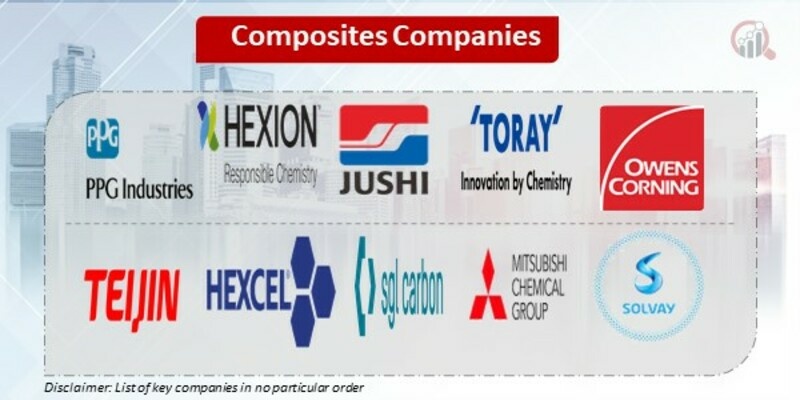 Composites Companies

PPG
PPG Industries

HEXION
Responsible Chemistry

JUSHI

'TORAY'
Innovation by Chemistry

OWENS CORNING

TEIJIN

HEXCEL

sgl carbon

MITSUBISHI CHEMICAL GROUP

SOLVAY

Disclaimer: List of key companies in no particular order