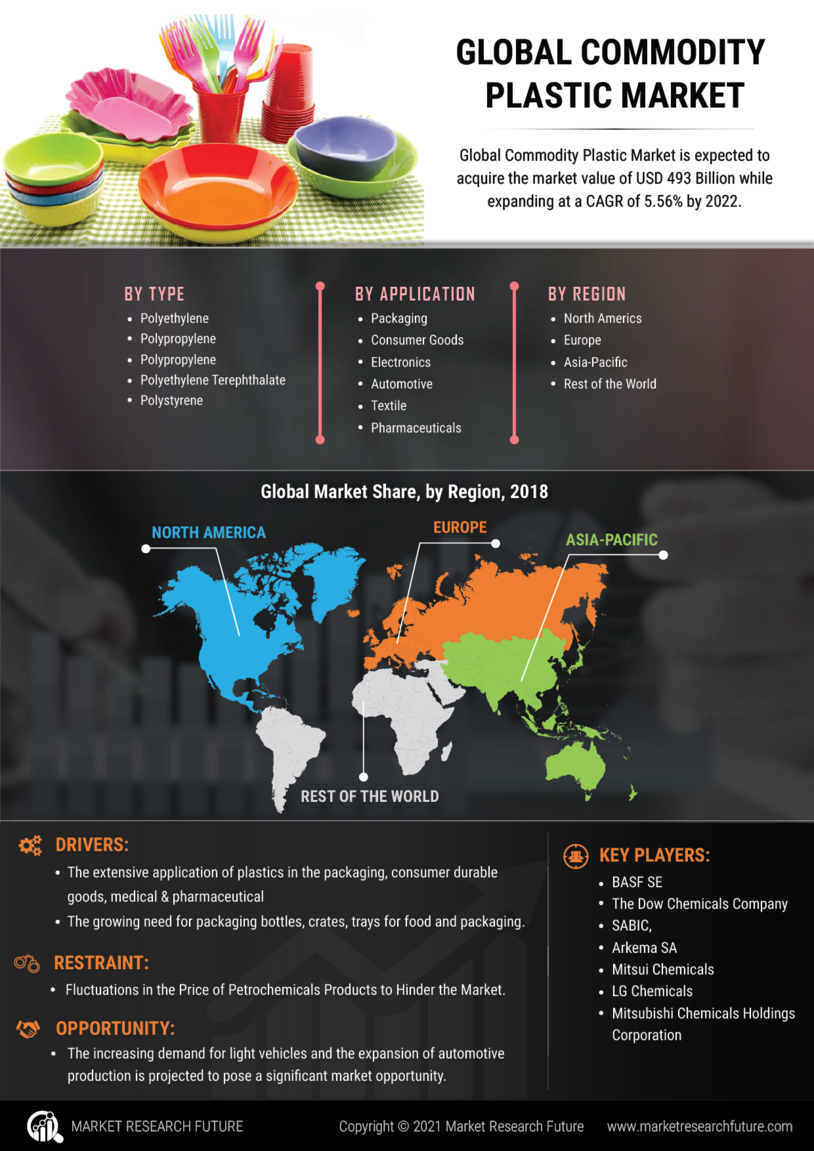 GLOBAL COMMODITY PLASTIC MARKET

Global Commodity Plastic Market is expected to acquire the market value of USD 493 Billion while expanding at a CAGR of 5.56% by 2022.

BY TYPE
- Polyethylene
- Polypropylene
- Polypropylene
- Polyethylene Terephthalate
- Polystyrene

BY APPLICATION
- Packaging
- Consumer Goods
- Electronics
- Automotive
- Textile
- Pharmaceuticals

BY REGION
- North Americs
- Europe
- Asia-Pacific
- Rest of the World

Global Market Share, by Region, 2018

NORTH AMERICA
EUROPE
ASIA-PACIFIC
REST OF THE WORLD

DRIVERS:
- The extensive application of plastics in the packaging, consumer durable goods, medical & pharmaceutical
- The growing need for packaging bottles, crates, trays for food and packaging.

RESTRAINT:
- Fluctuations in the Price of Petrochemicals Products to Hinder the Market.

OPPORTUNITY:
- The increasing demand for light vehicles and the expansion of automotive production is projected to pose a significant market opportunity.

KEY PLAYERS:
- BASF SE
- The Dow Chemicals Company
- SABIC,
- Arkema SA
- Mitsui Chemicals
- LG Chemicals
- Mitsubishi Chemicals Holdings Corporation

MARKET RESEARCH FUTURE
Copyright © 2021 Market Research Future
www.marketresearchfuture.com