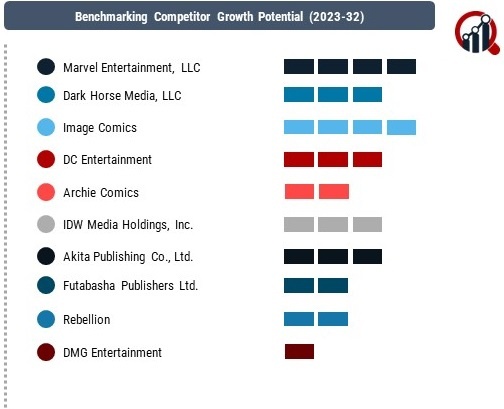 Benchmarking Competitor Growth Potential (2023-32)

Marvel Entertainment, LLC
Dark Horse Media, LLC
Image Comics
DC Entertainment
Archie Comics
IDW Media Holdings, Inc.
Akita Publishing Co., Ltd.
Futabasha Publishers Ltd.
Rebellion
DMG Entertainment