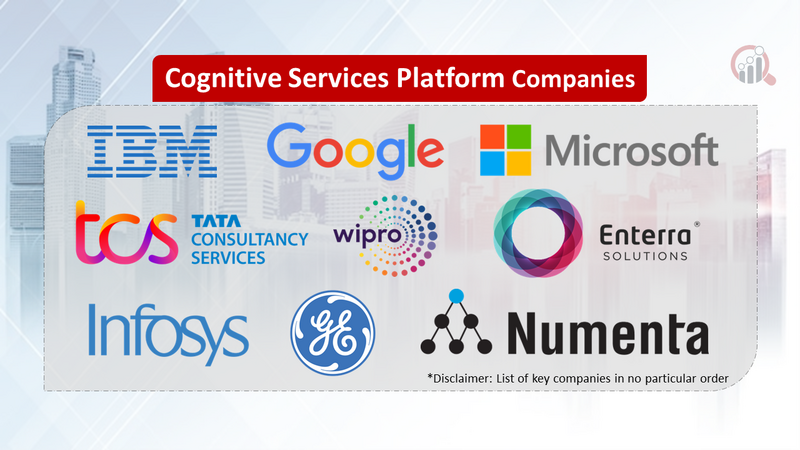 Cognitive Services Platform Companies

IBM

Google

Microsoft

tcs TATA CONSULTANCY SERVICES

wipro

Enterra® SOLUTIONS

Infosys

GE

Numenta

*Disclaimer: List of key companies in no particular order