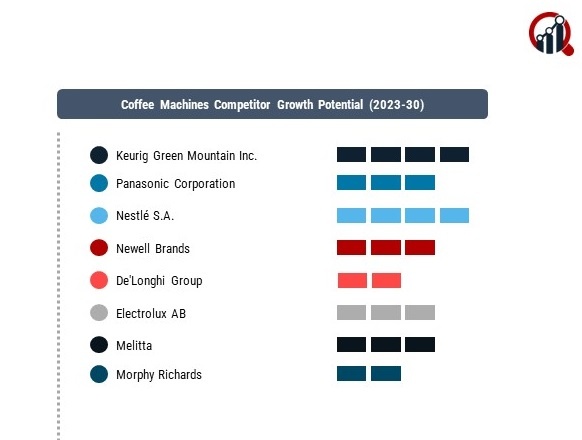 Coffee Machines Competitor Growth Potential (2023-30)

Keurig Green Mountain Inc.
Panasonic Corporation
Nestlé S.A.
Newell Brands
De'Longhi Group
Electrolux AB
Melitta
Morphy Richards