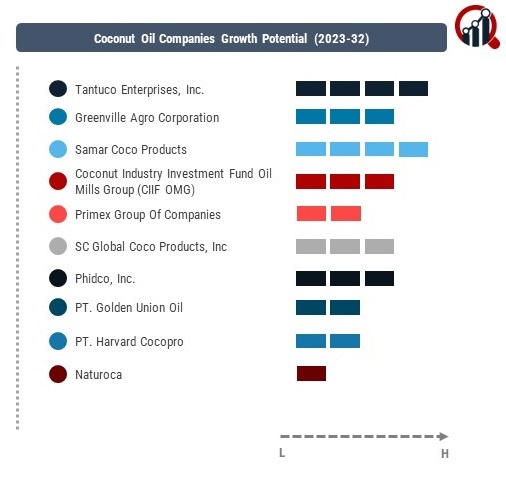 Coconut Oil Companies Growth Potential (2023-32)

Tantuco Enterprises, Inc.

Greenville Agro Corporation

Samar Coco Products

Coconut Industry Investment Fund Oil Mills Group (CIIF OMG)

Primex Group Of Companies

SC Global Coco Products, Inc

Phidco, Inc.

PT. Golden Union Oil

PT. Harvard Cocopro

Naturoca

L

H