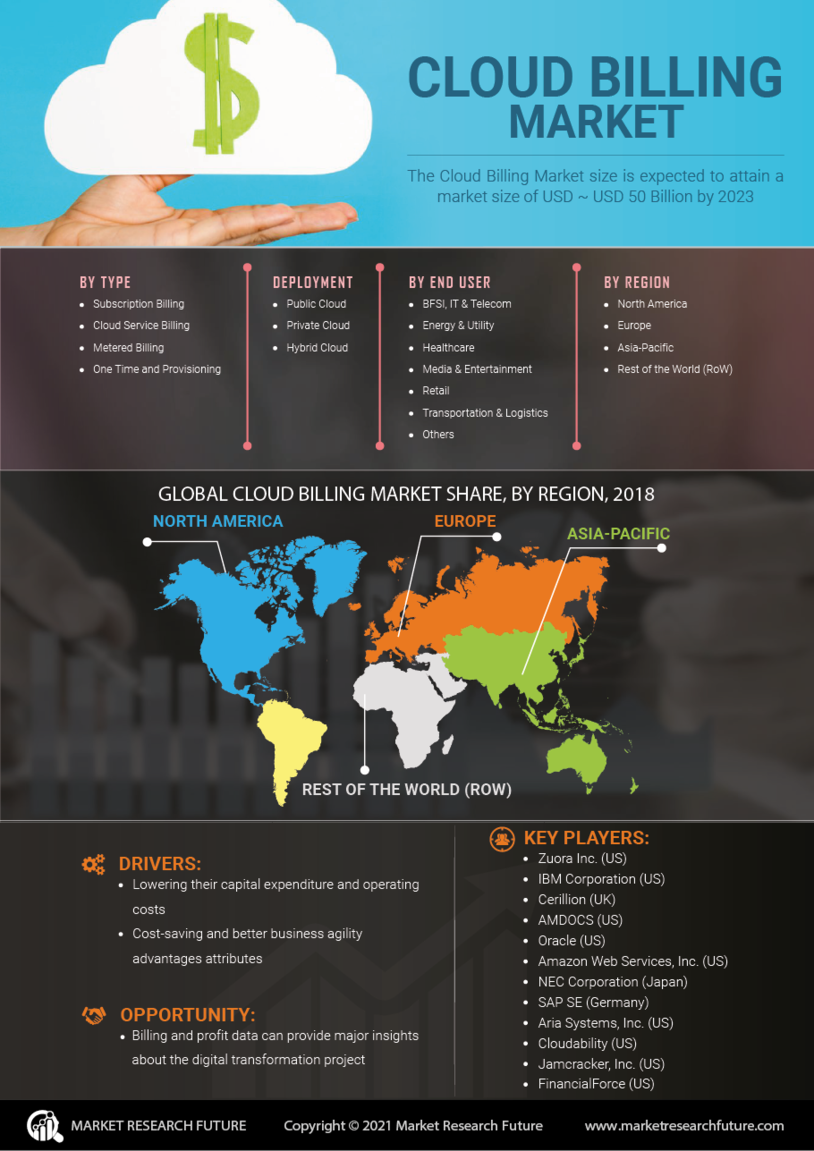 $

CLOUD BILLING MARKET

The Cloud Billing Market size is expected to attain a market size of USD ~ USD 50 Billion by 2023

BY TYPE
- Subscription Billing
- Cloud Service Billing
- Metered Billing
- One Time and Provisioning

DEPLOYMENT
- Public Cloud
- Private Cloud
- Hybrid Cloud

BY END USER
- BFSI, IT & Telecom
- Energy & Utility
- Healthcare
- Media & Entertainment
- Retail
- Transportation & Logistics
- Others

BY REGION
- North America
- Europe
- Asia-Pacific
- Rest of the World (RoW)

GLOBAL CLOUD BILLING MARKET SHARE, BY REGION, 2018

NORTH AMERICA

EUROPE

ASIA-PACIFIC

REST OF THE WORLD (ROW)

DRIVERS:
- Lowering their capital expenditure and operating costs
- Cost-saving and better business agility advantages attributes

OPPORTUNITY:
- Billing and profit data can provide major insights about the digital transformation project

KEY PLAYERS:
- Zuora Inc. (US)
- IBM Corporation (US)
- Cerillion (UK)
- AMDOCS (US)
- Oracle (US)
- Amazon Web Services, Inc. (US)
- NEC Corporation (Japan)
- SAP SE (Germany)
- Aria Systems, Inc. (US)
- Cloudability (US)
- Jamcracker, Inc. (US)
- FinancialForce (US)

MARKET RESEARCH FUTURE

Copyright © 2021 Market Research Future

www.marketresearchfuture.com