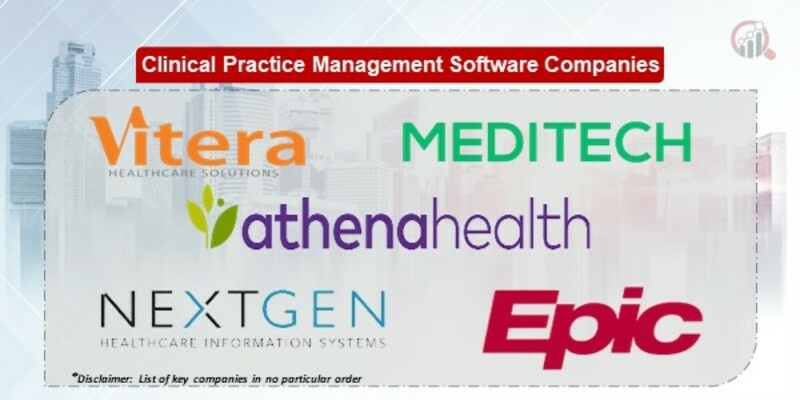 Clinical Practice Management Software Companies

Vitera
HEALTHCARE SOLUTIONS

MEDITECH

athenahealth

NEXTGEN
HEALTHCARE INFORMATION SYSTEMS

Epic

*Disclaimer: List of key companies in no particular order