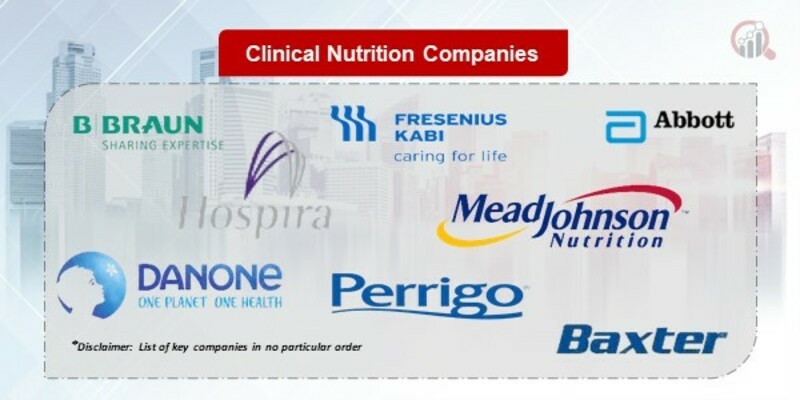 Clinical Nutrition Companies

B BRAUN
SHARING EXPERTISE

FRESENIUS KABI
caring for life

Abbott

Hospira

MeadJohnson Nutrition

DANONE
ONE PLANET ONE HEALTH

Perrigo

Baxter

*Disclaimer: List of key companies in no particular order