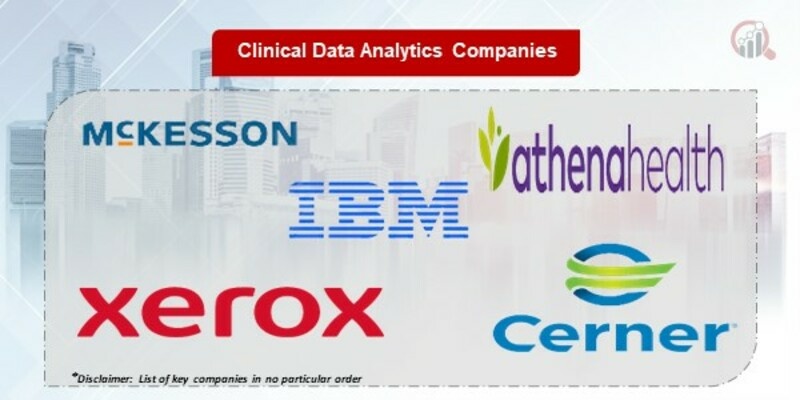 Clinical Data Analytics Companies

McKESSON

athenahealth

IBM

xerox

Cerner

*Disclaimer: List of key companies in no particular order