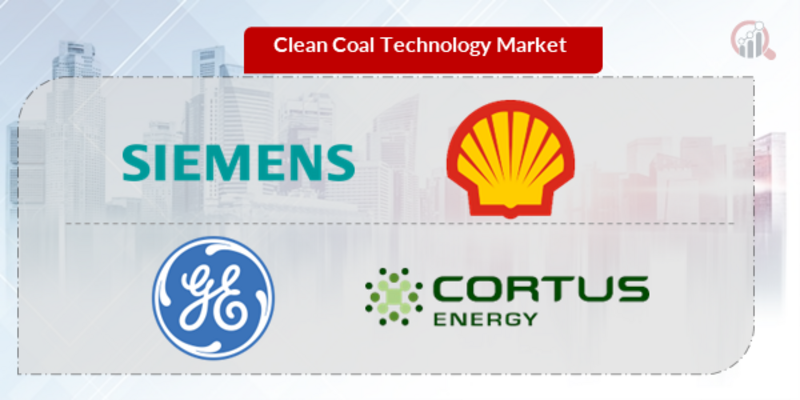 Clean Coal Technology Market

SIEMENS

GE

CORTUS
ENERGY