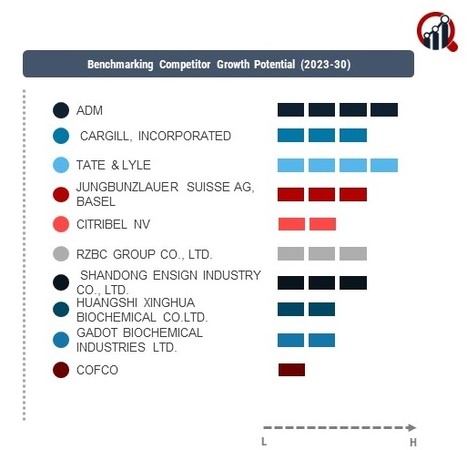 Benchmarking Competitor Growth Potential (2023-30)

ADM

CARGILL, INCORPORATED

TATE & LYLE

JUNGBUNZLAUER SUISSE AG, BASEL

CITRIBEL NV

RZBC GROUP CO., LTD.

SHANDONG ENSIGN INDUSTRY CO., LTD.

HUANGSHI XINGHUA BIOCHEMICAL CO.LTD.

GADOT BIOCHEMICAL INDUSTRIES LTD.

COFCO

L

H