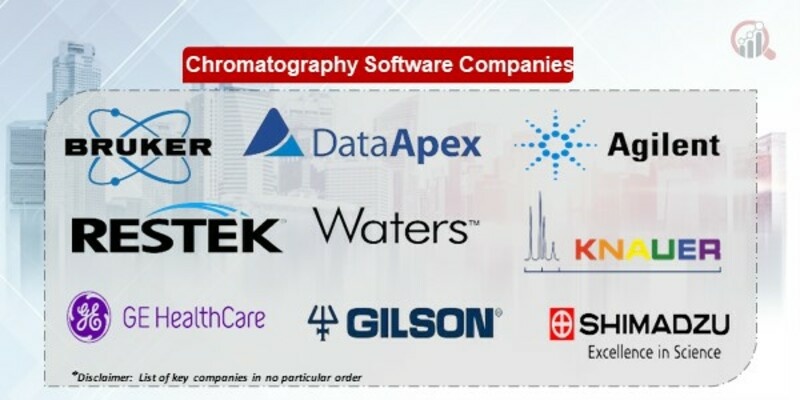 Chromatography Software Companies

BRUKER

DataApex

Agilent

RESTEK

Waters™

KNAUER

GE HealthCare

GILSON®

SHIMADZU
Excellence in Science

*Disclaimer: List of key companies in no particular order