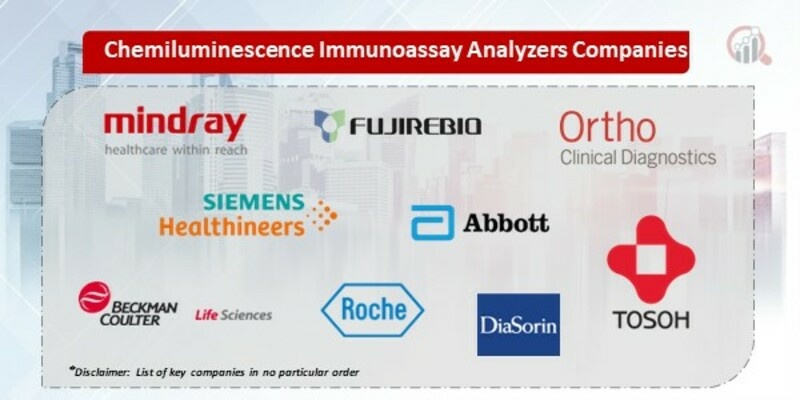 Chemiluminescence Immunoassay Analyzers Companies

mindray
healthcare within reach

FUJIREBIO

Ortho
Clinical Diagnostics

SIEMENS
Healthineers

Abbott

BECKMAN COULTER Life Sciences

Roche

DiaSorin

TOSOH

*Disclaimer: List of key companies in no particular order