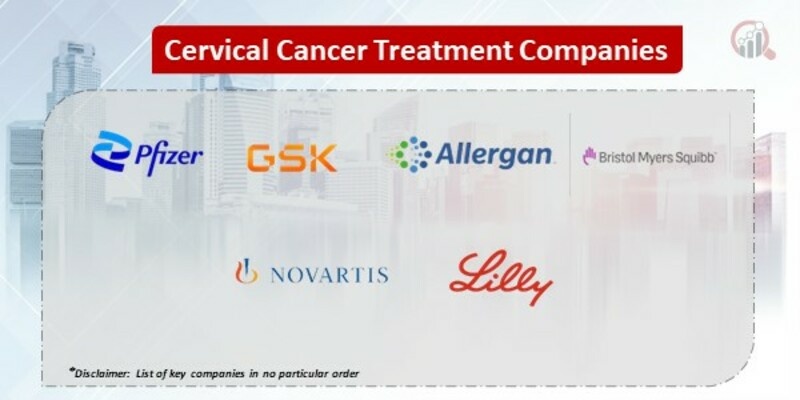 Cervical Cancer Treatment Companies

Pfizer

GSK

Allergan

Bristol Myers Squibb

NOVARTIS

Lilly

*Disclaimer: List of key companies in no particular order